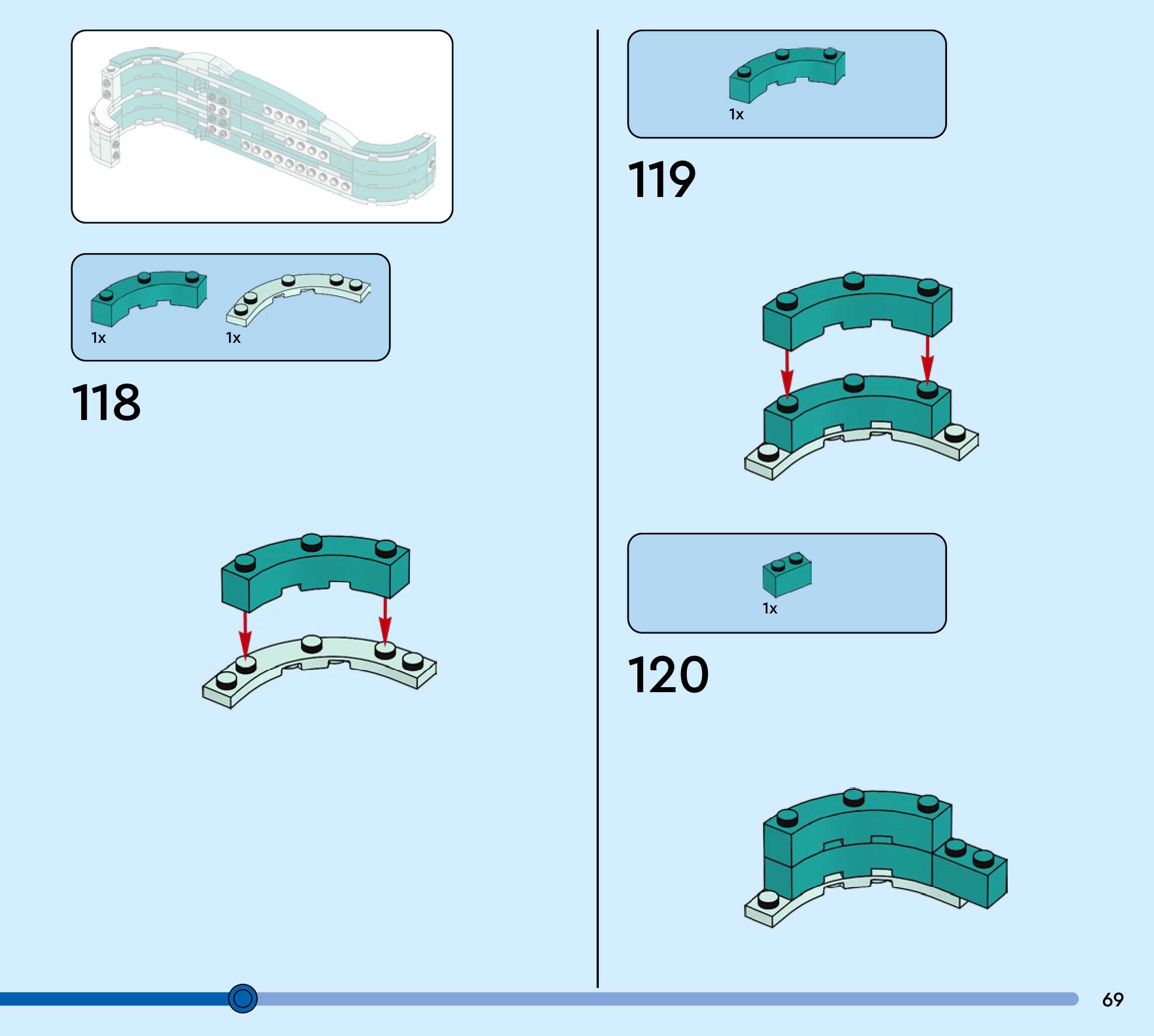 1x 1x

118

1x

119

1x

120

69