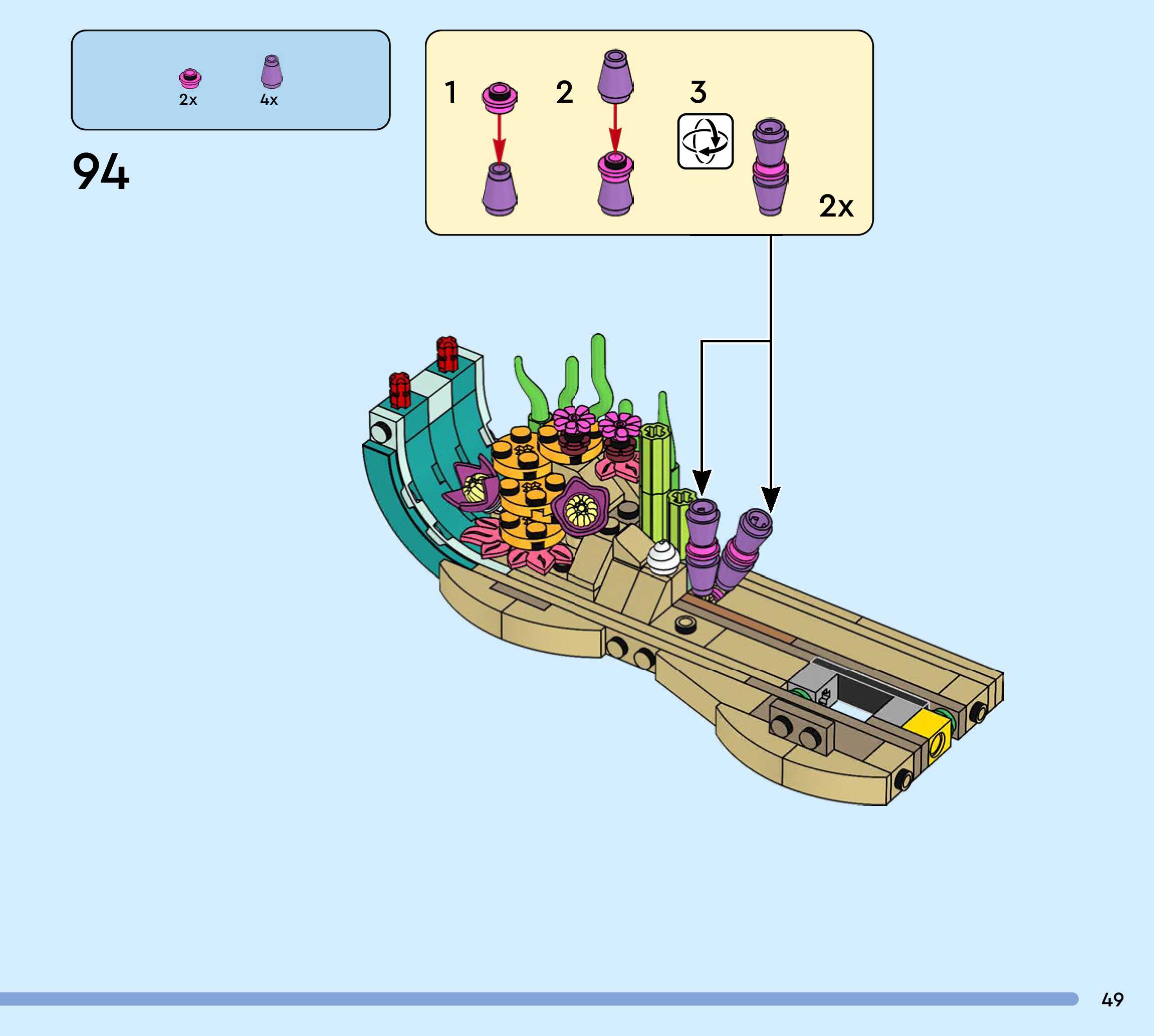 2x 4x

94

1 2 3

2x

49