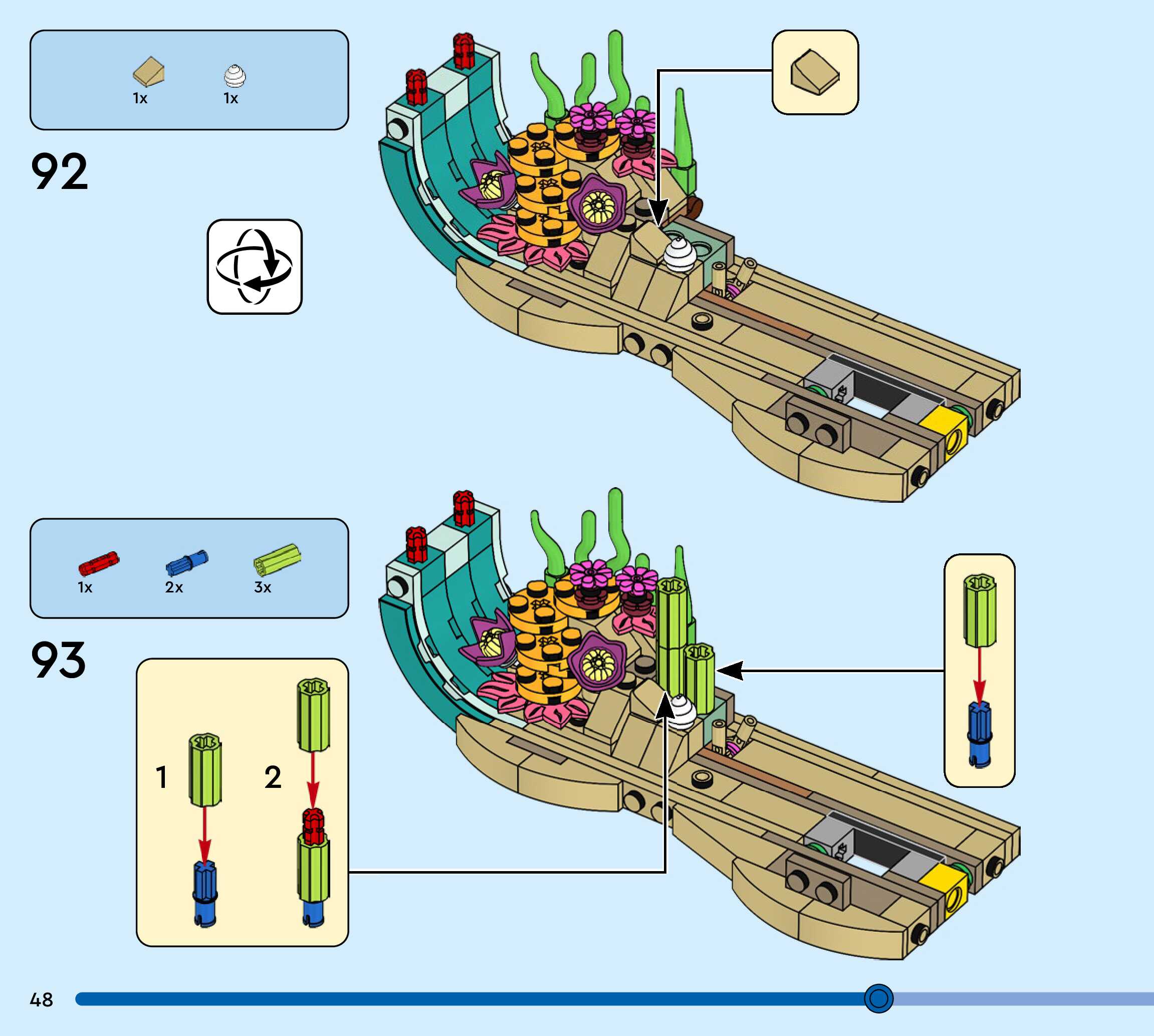 1x 1x

92

1x 2x 3x

93

1

2

48