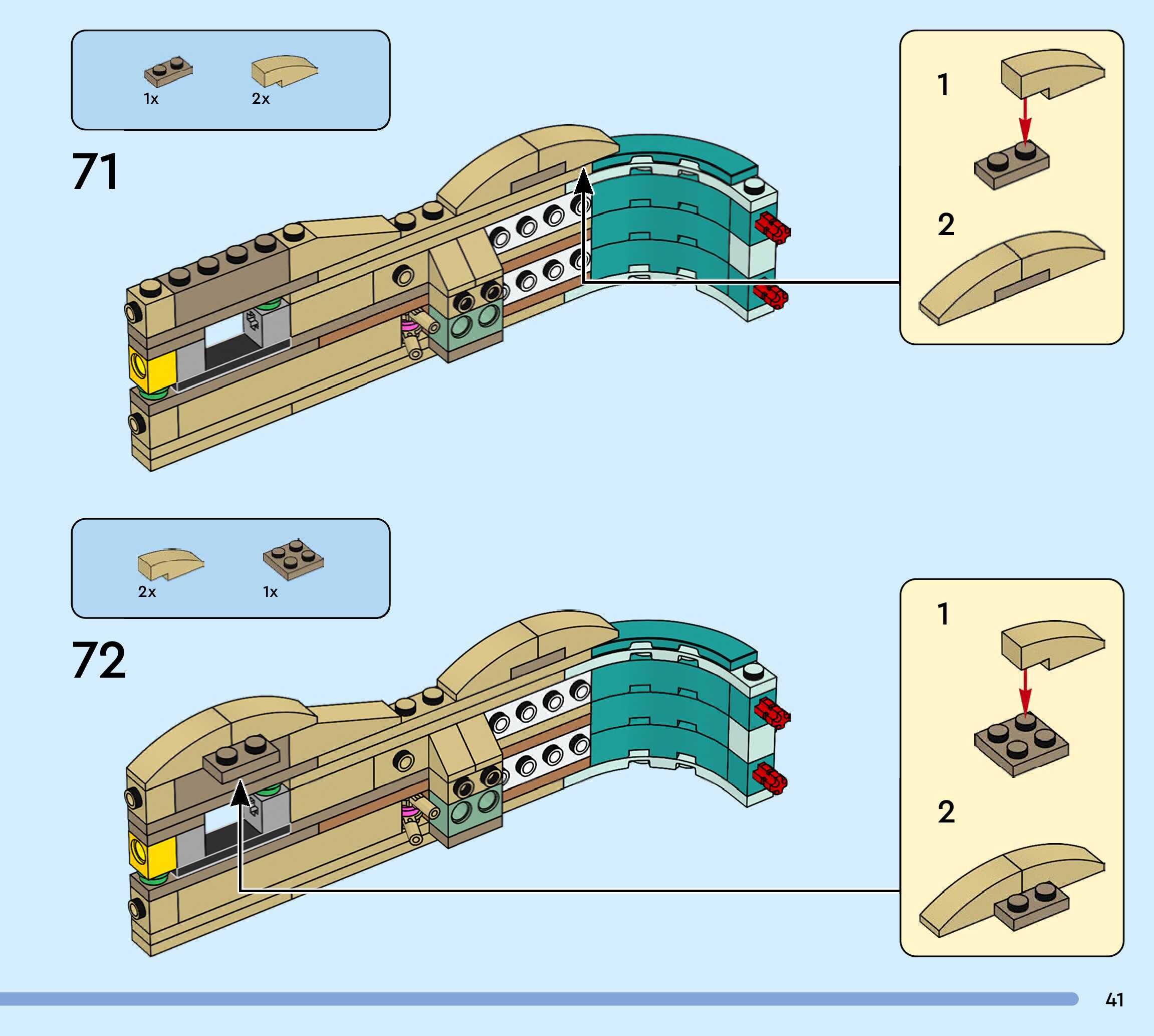 1x

2x

71

1

2

2x

1x

72

1

2

41