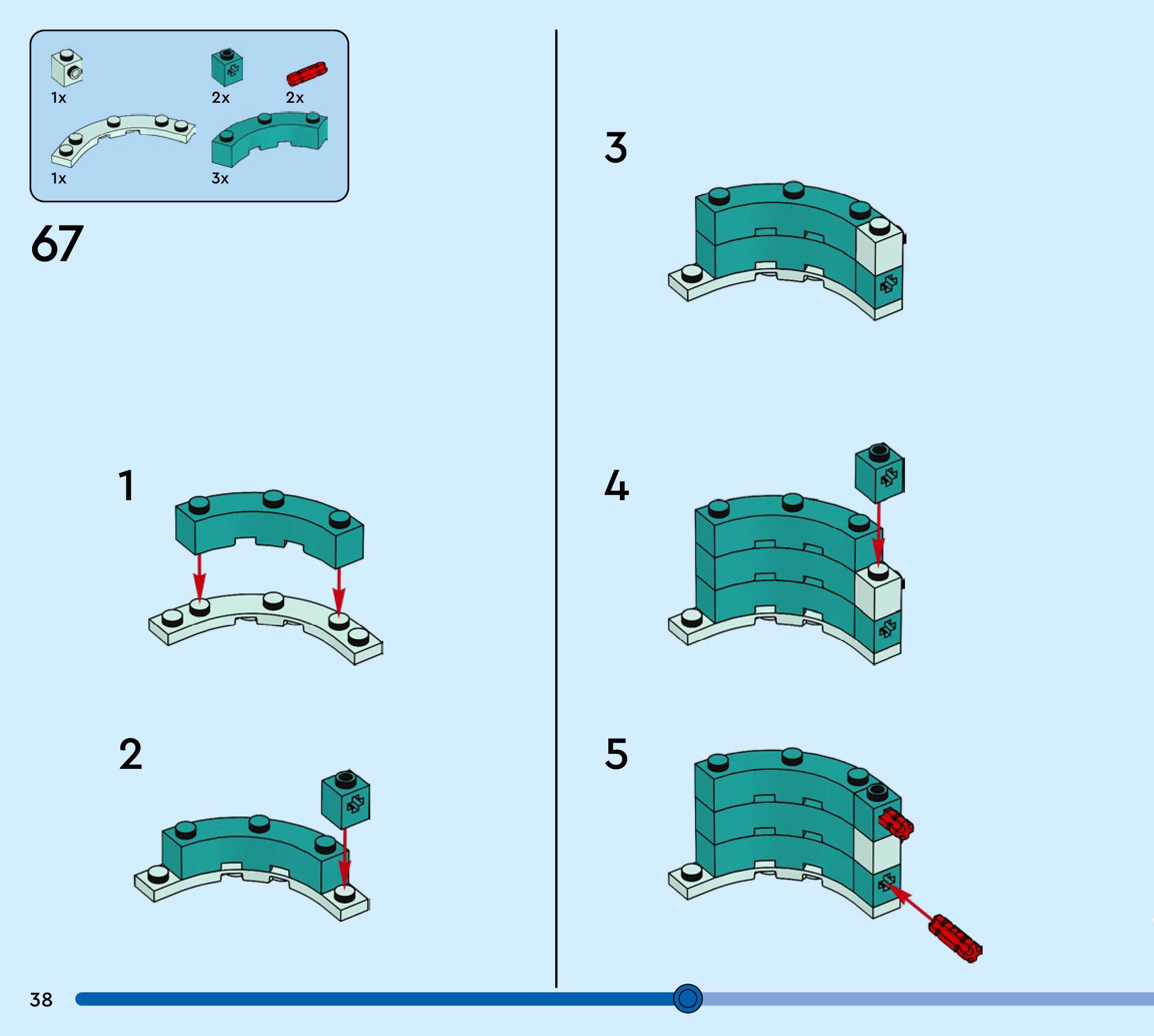 1x 2x 2x

1x 3x

67

1

2

3

4

5

38