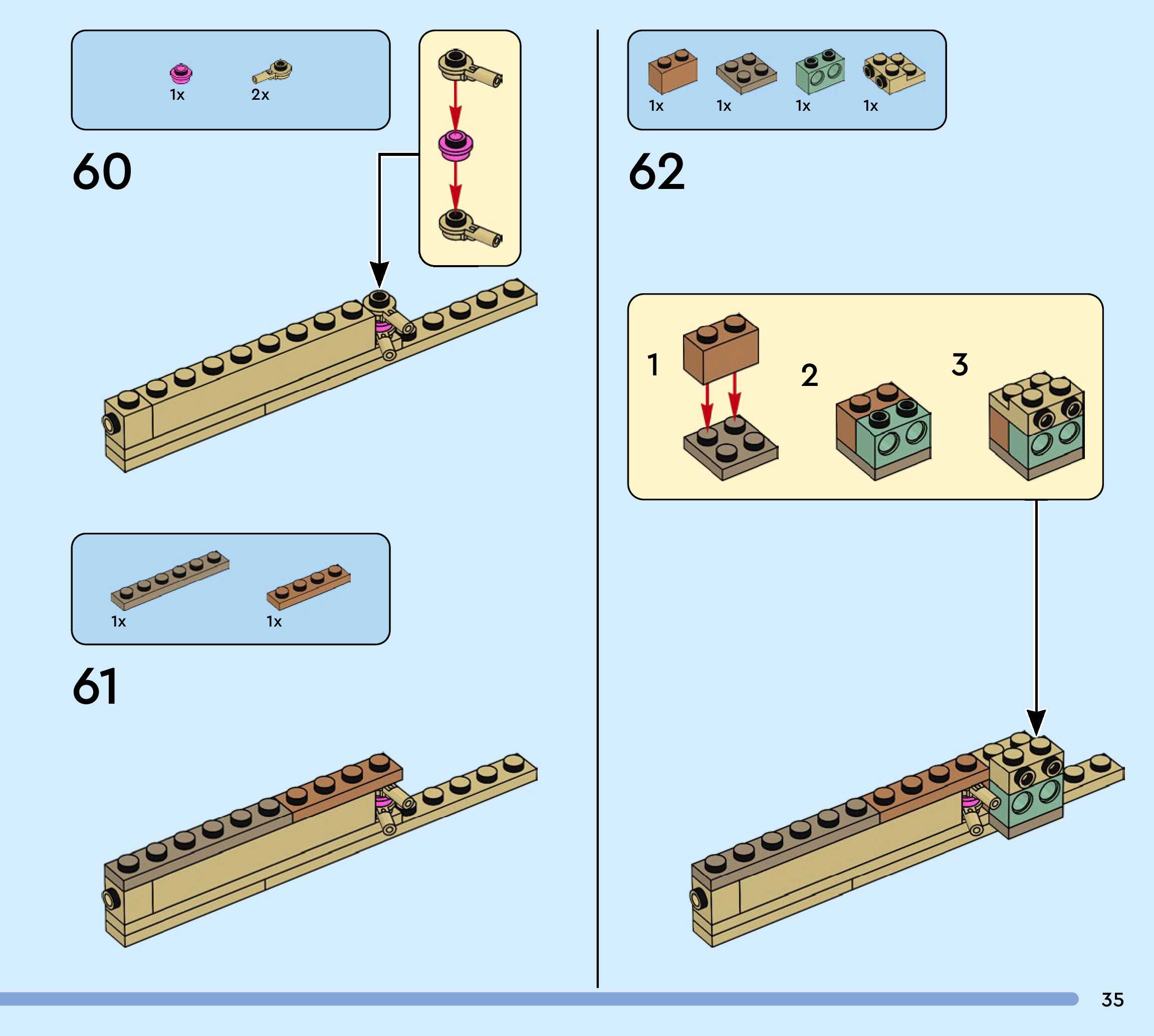 1x 2x

60

1x 1x

61

1x 1x 1x 1x

62

1
2
3

35