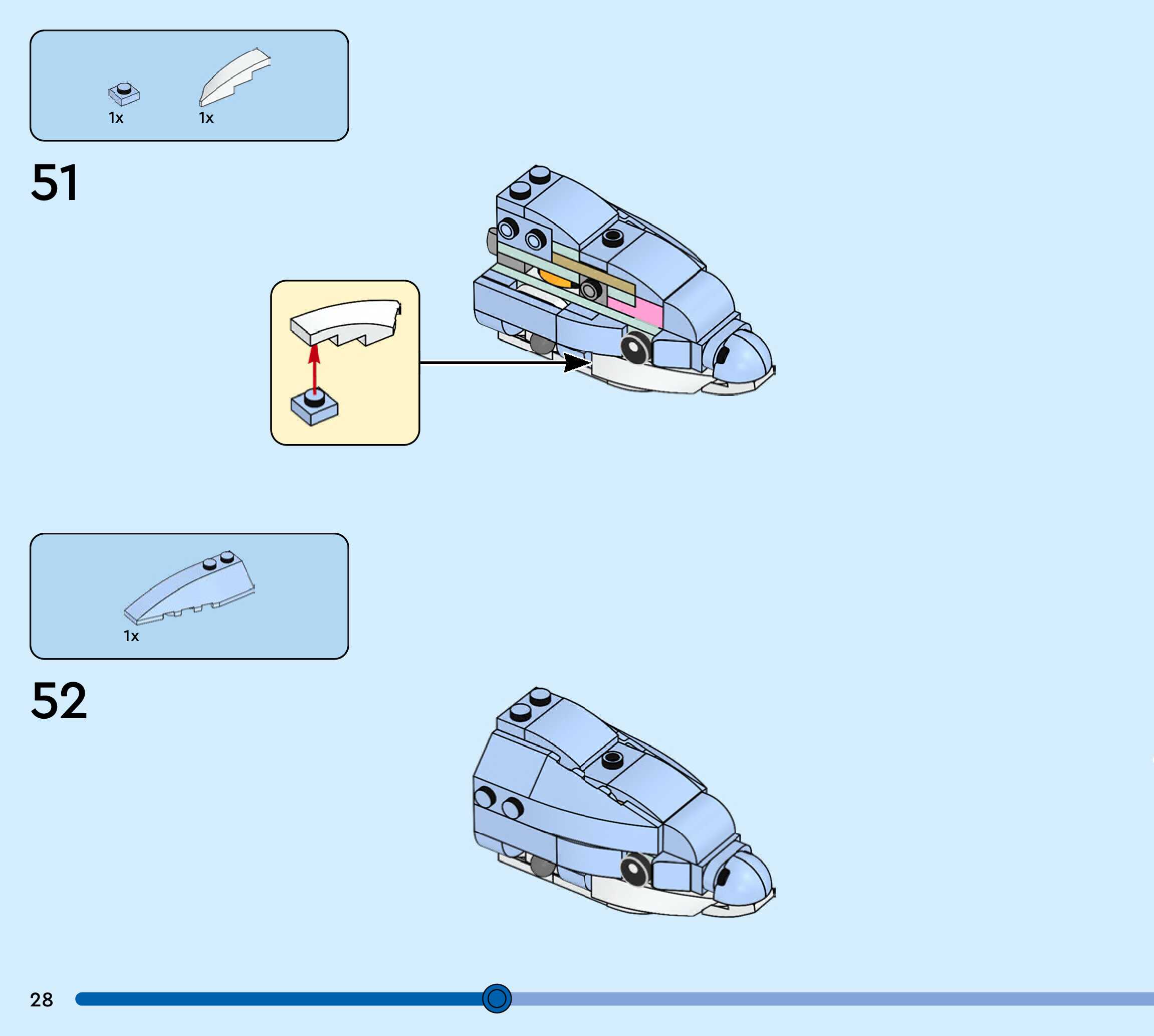 1x 1x

51

1x

52

28