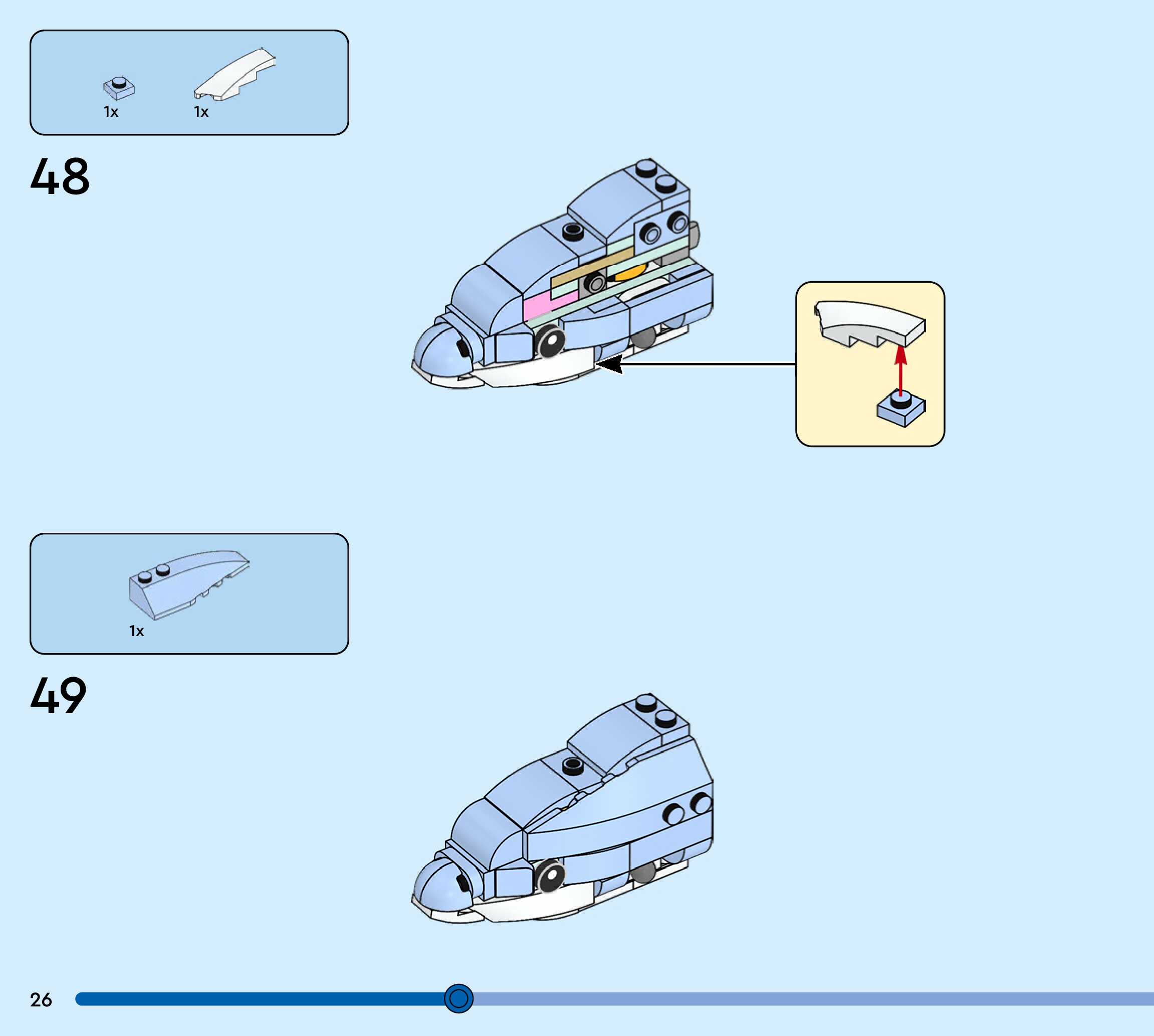 1x 1x

48

1x

49

26