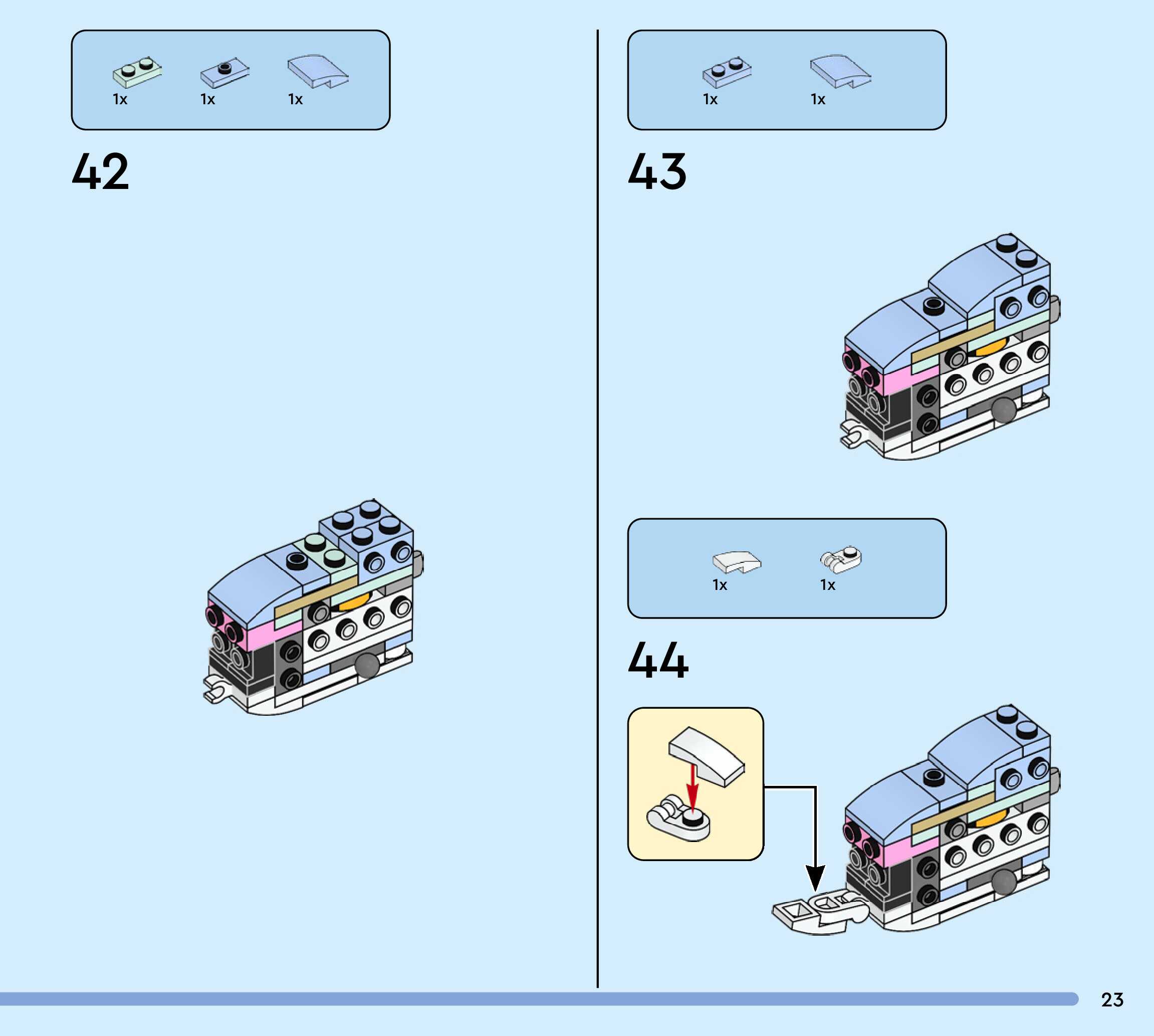 1x 1x 1x

42

1x 1x

43

1x 1x

44

23