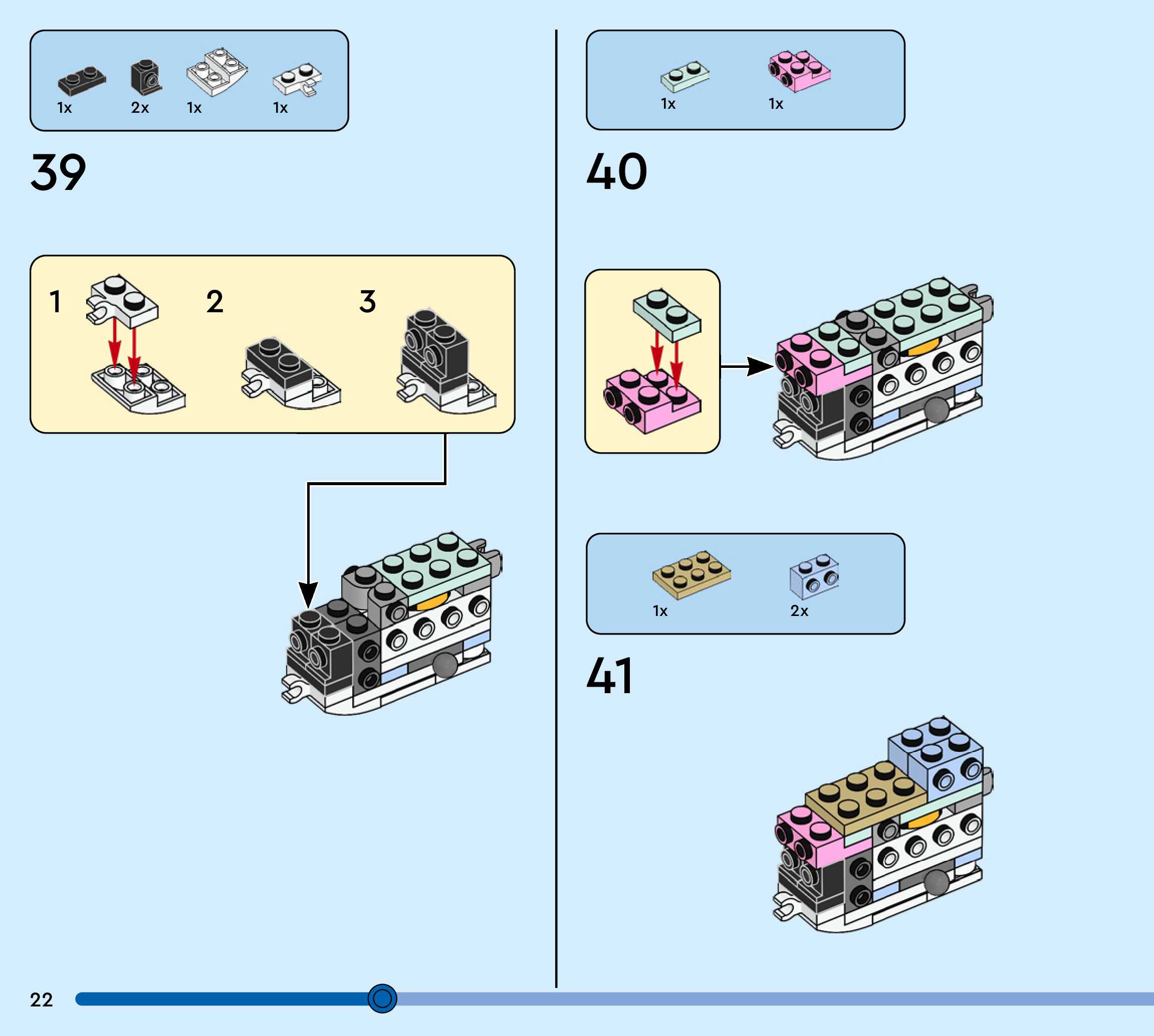 1x 2x 1x 1x

39

1

2

3

1x 1x

40

1x 2x

41

22