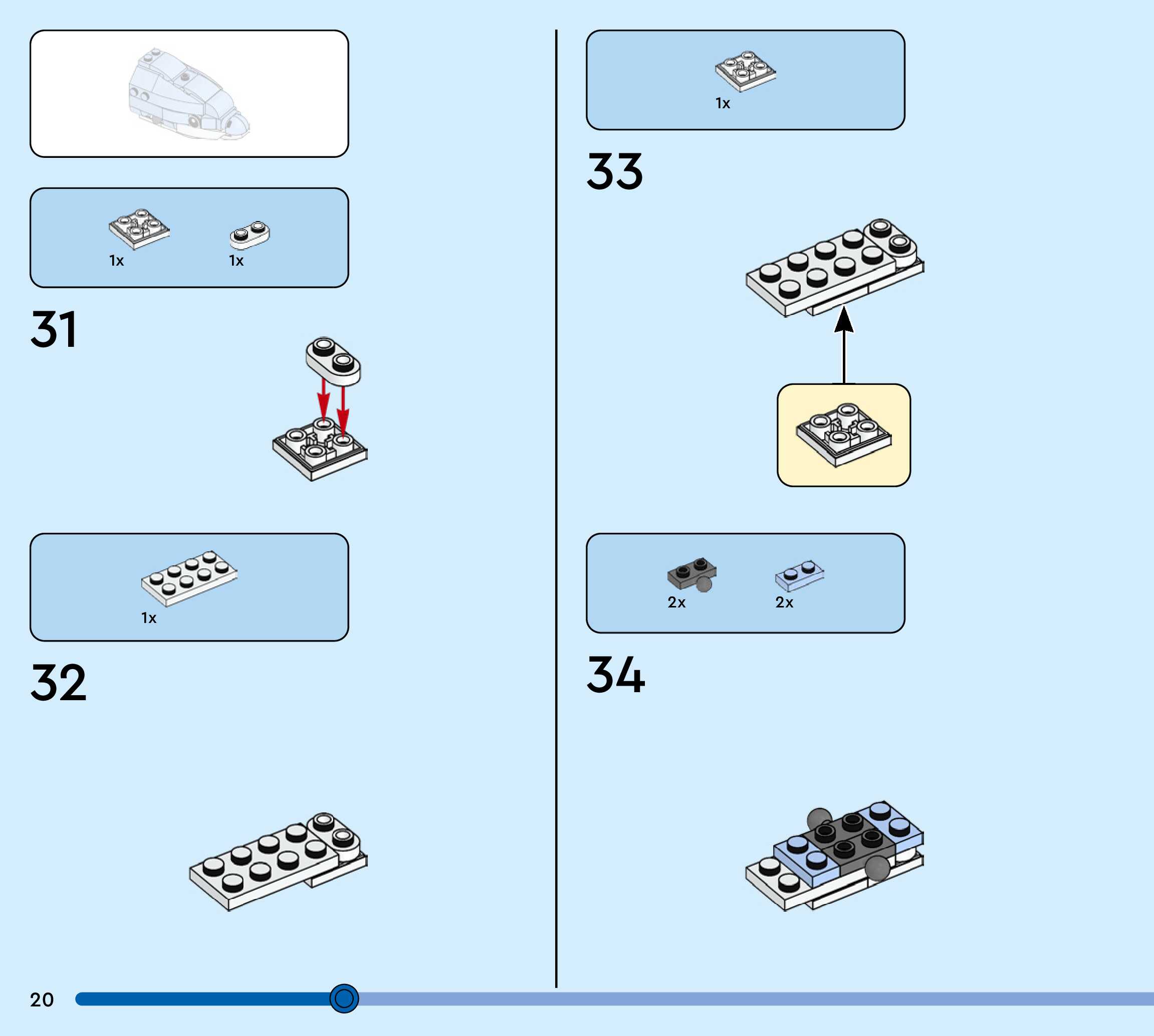 1x 1x

31

1x

32

1x

33

2x 2x

34

20