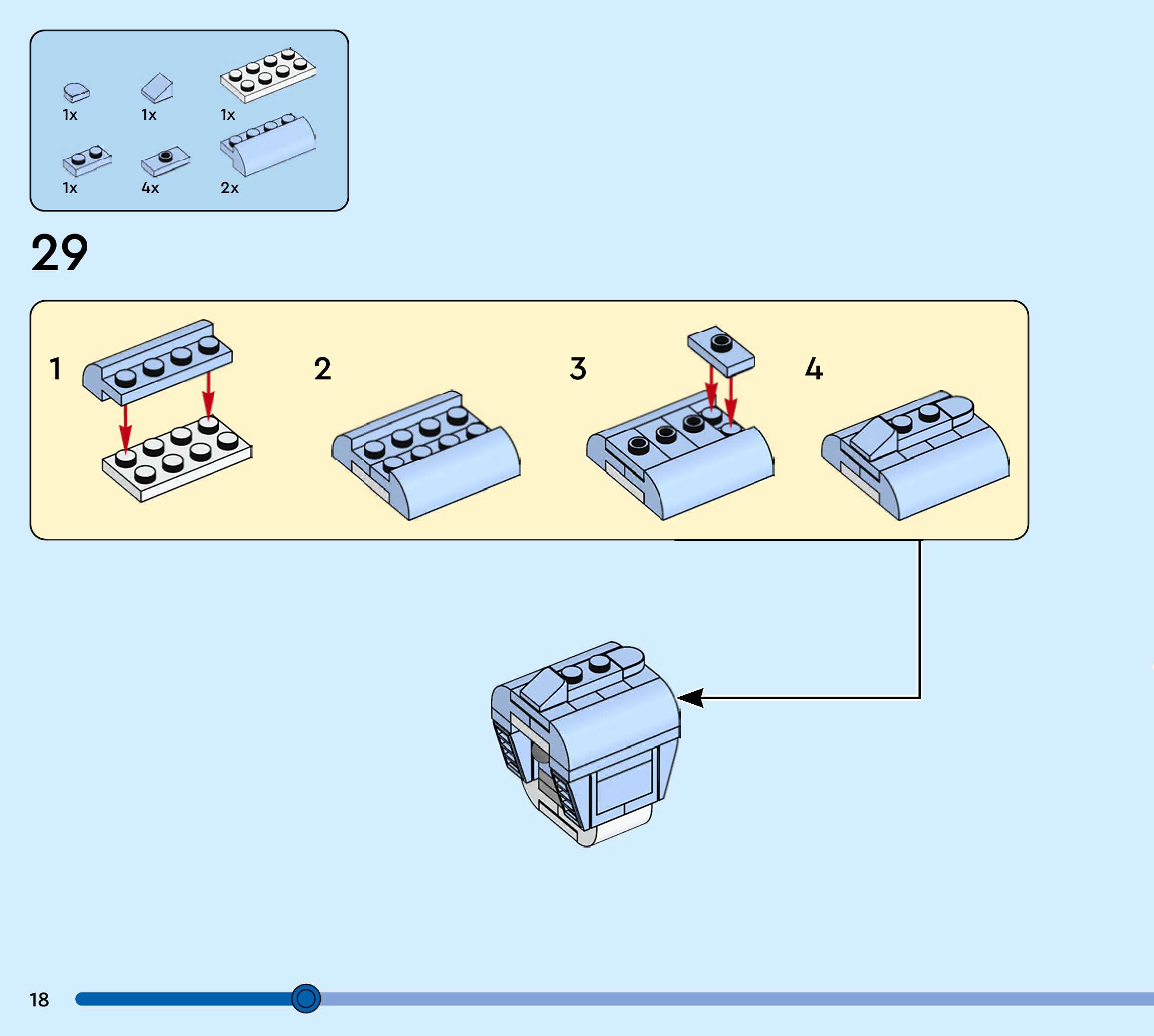 1x 1x 1x
1x 4x 2x

29

1

2

3

4

18