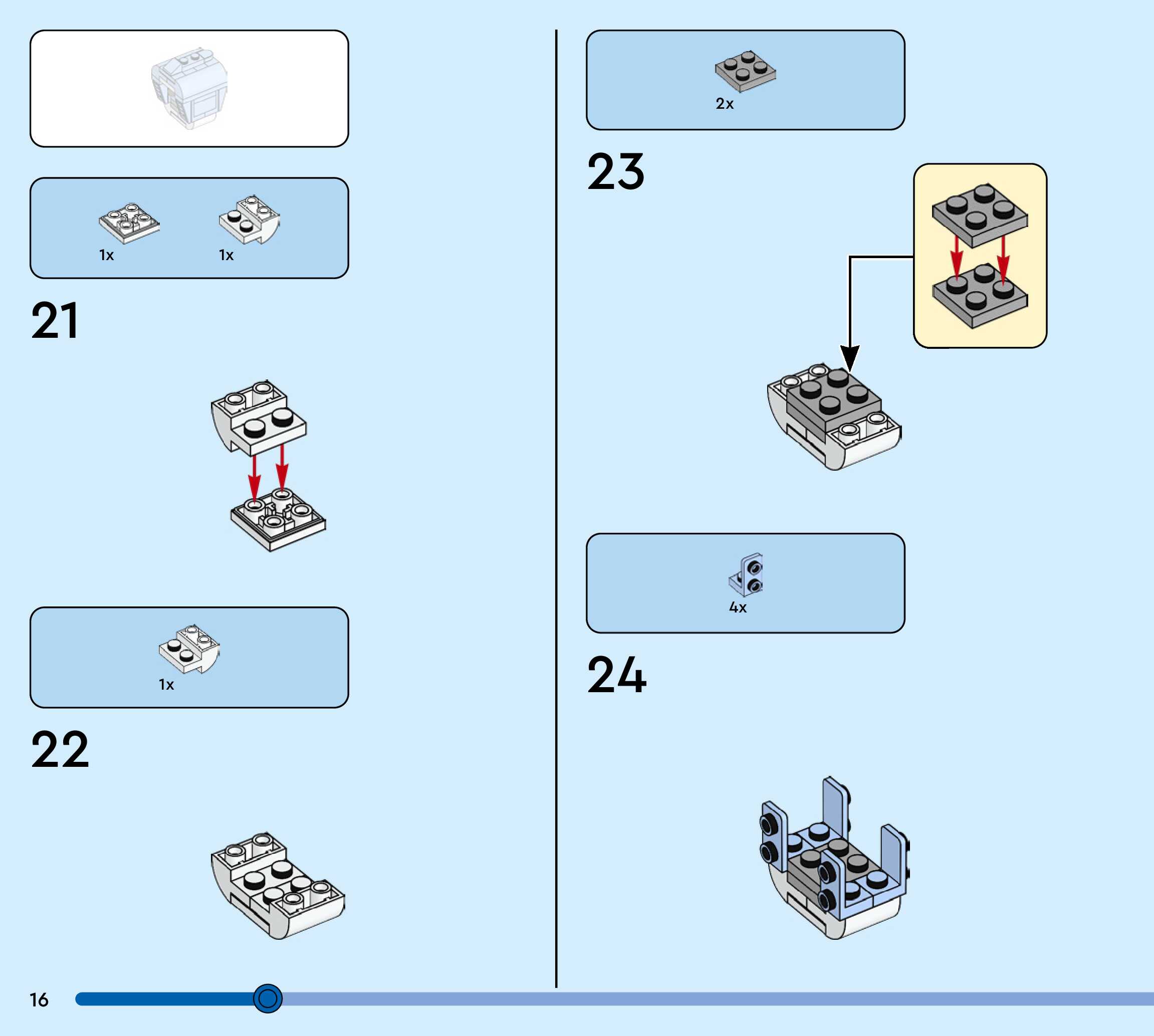 1x

1x

21

1x

22

2x

23

4x

24

16