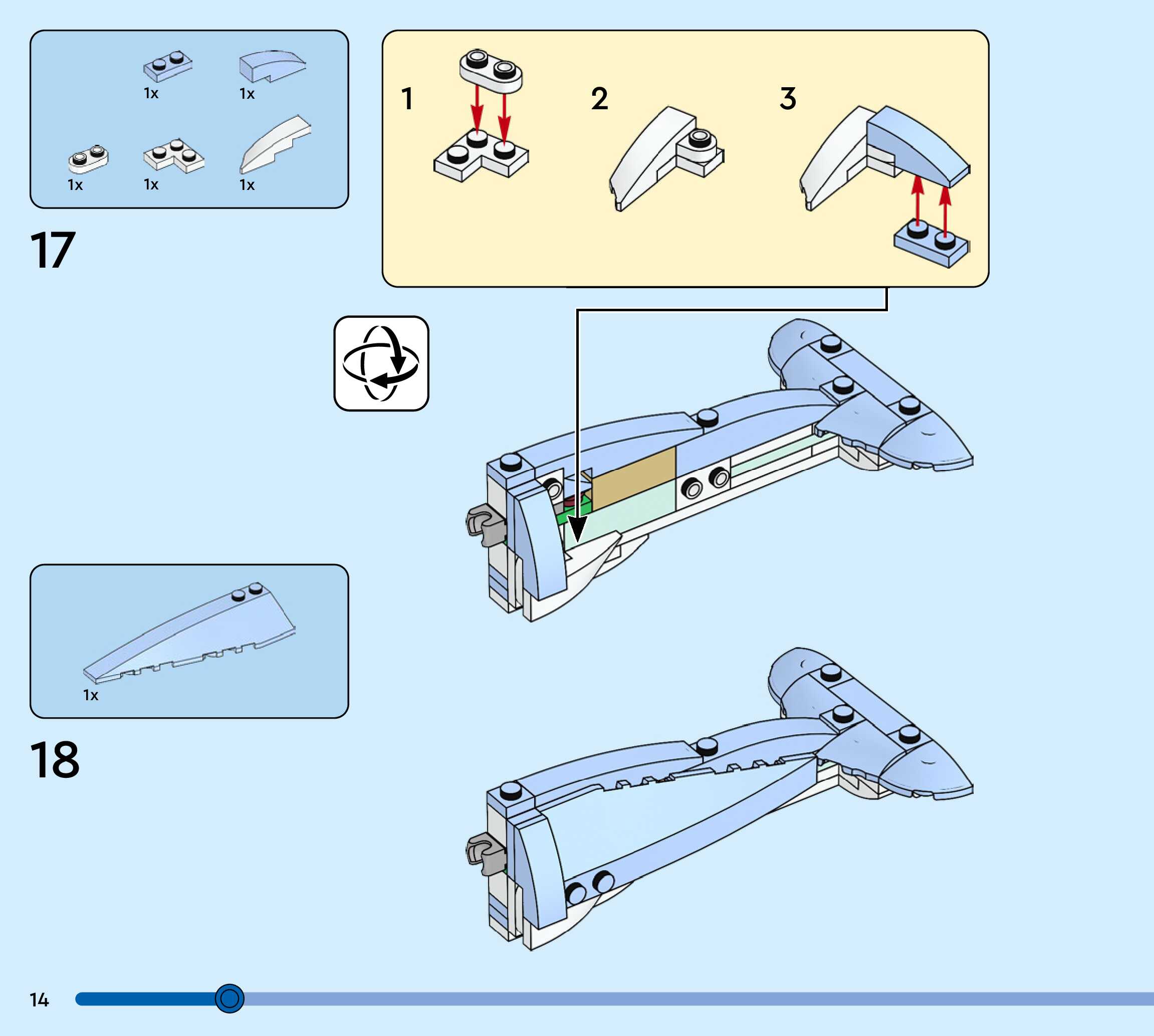 1x 1x
1x 1x 1x

17

1 2 3

1x

18

14