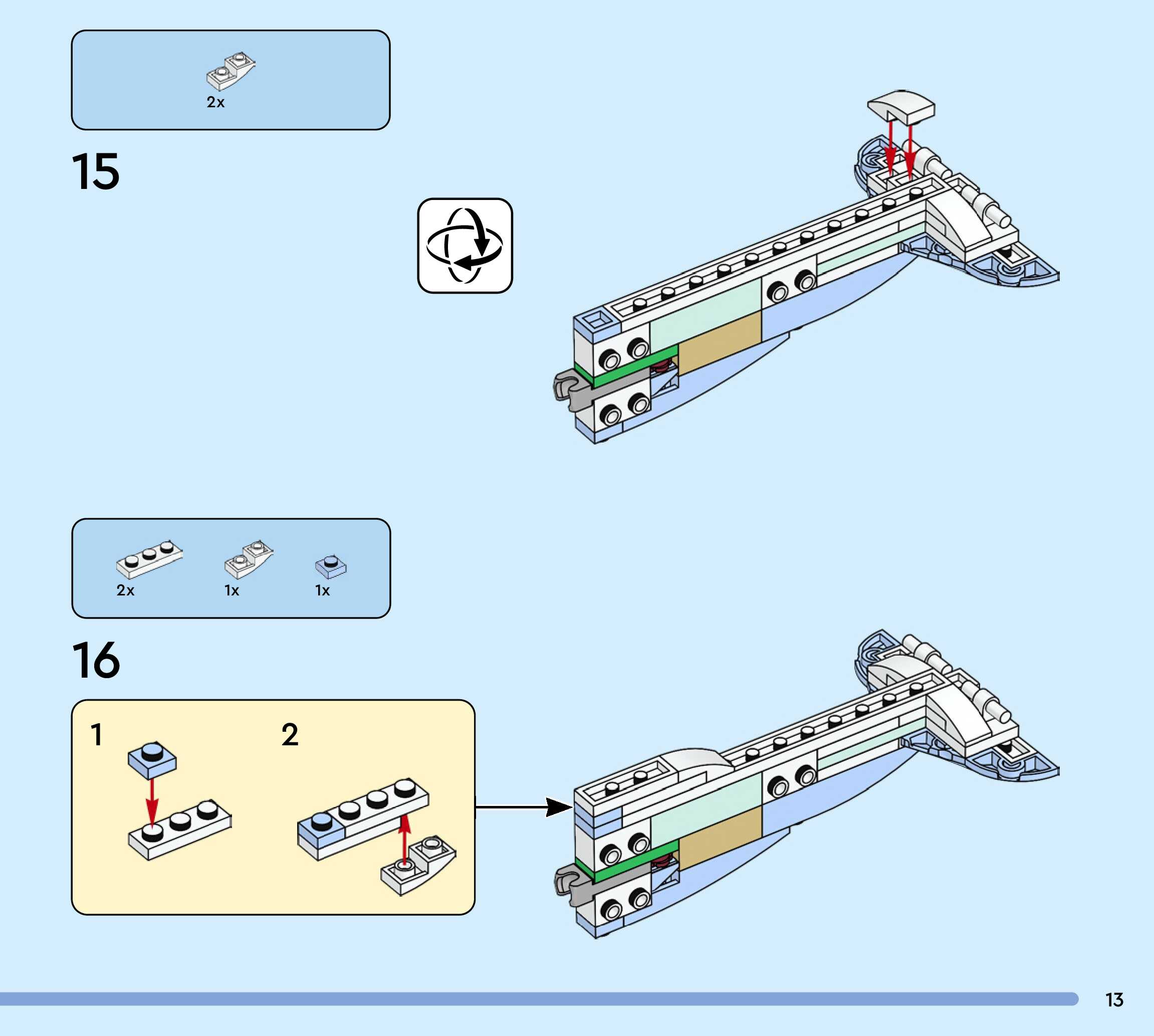 2x

15

2x
1x
1x

16

1
2

13