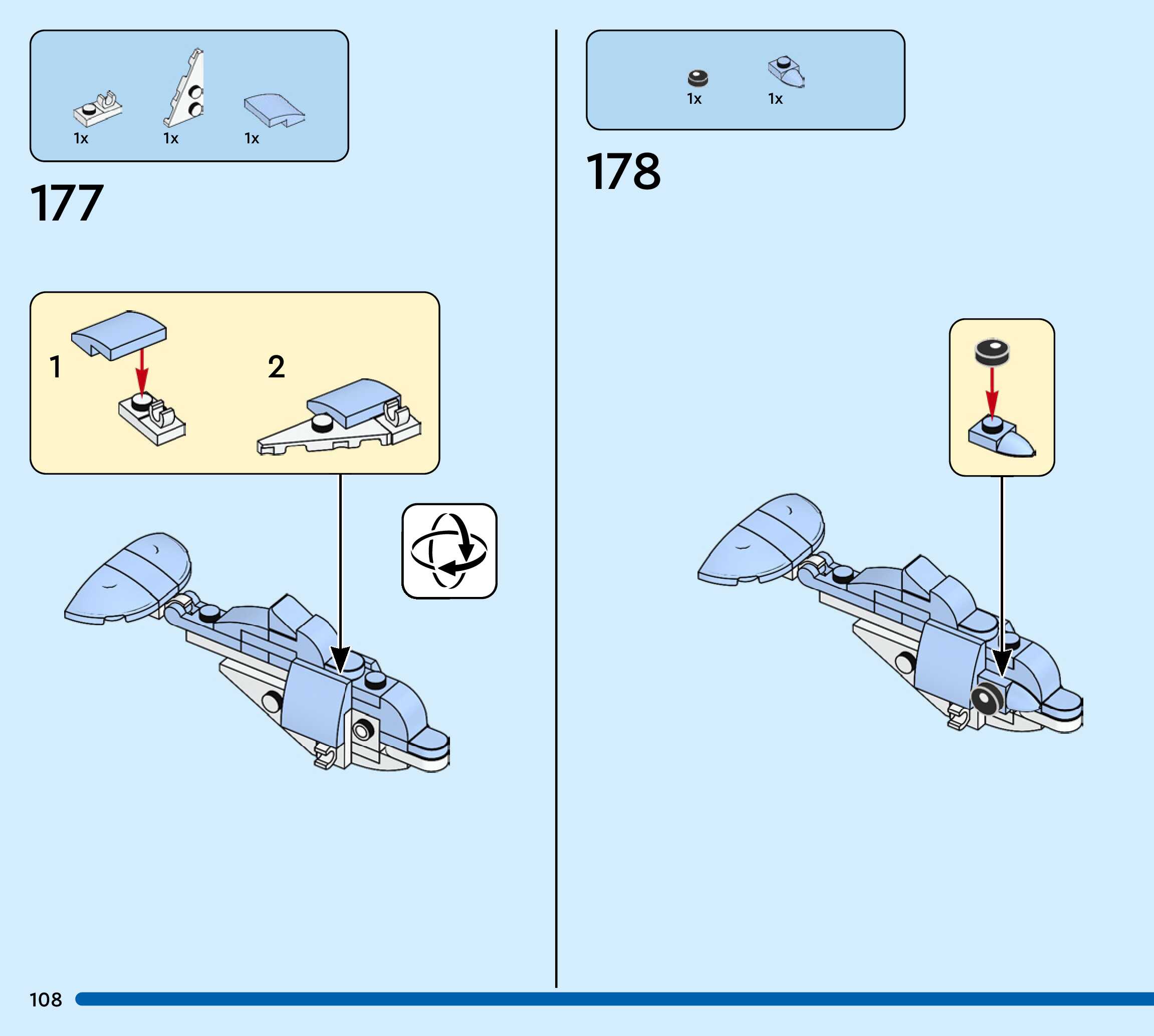 1x 1x 1x

177

1

2

1x 1x

178

108