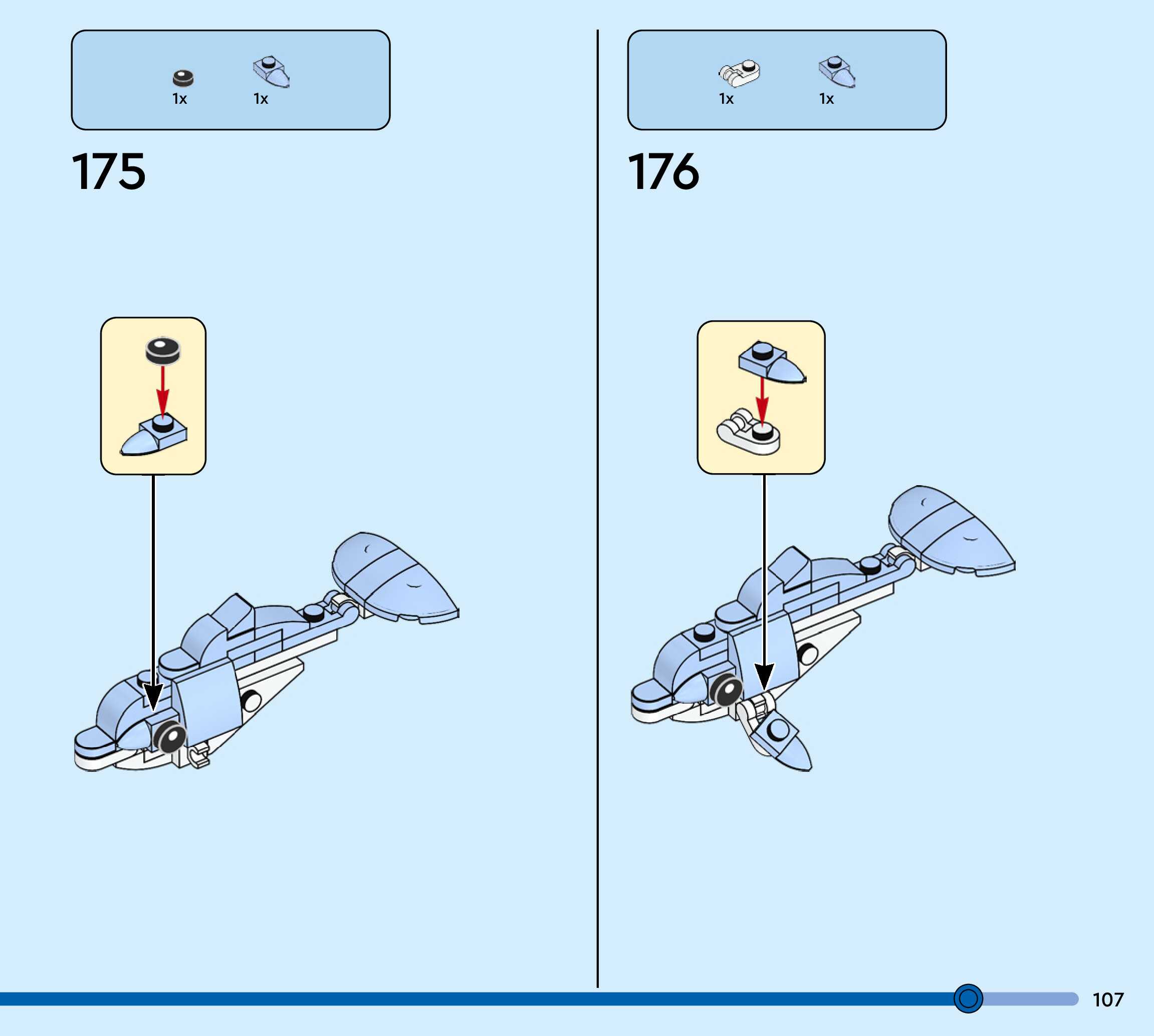 1x 1x

175

1x 1x

176

107