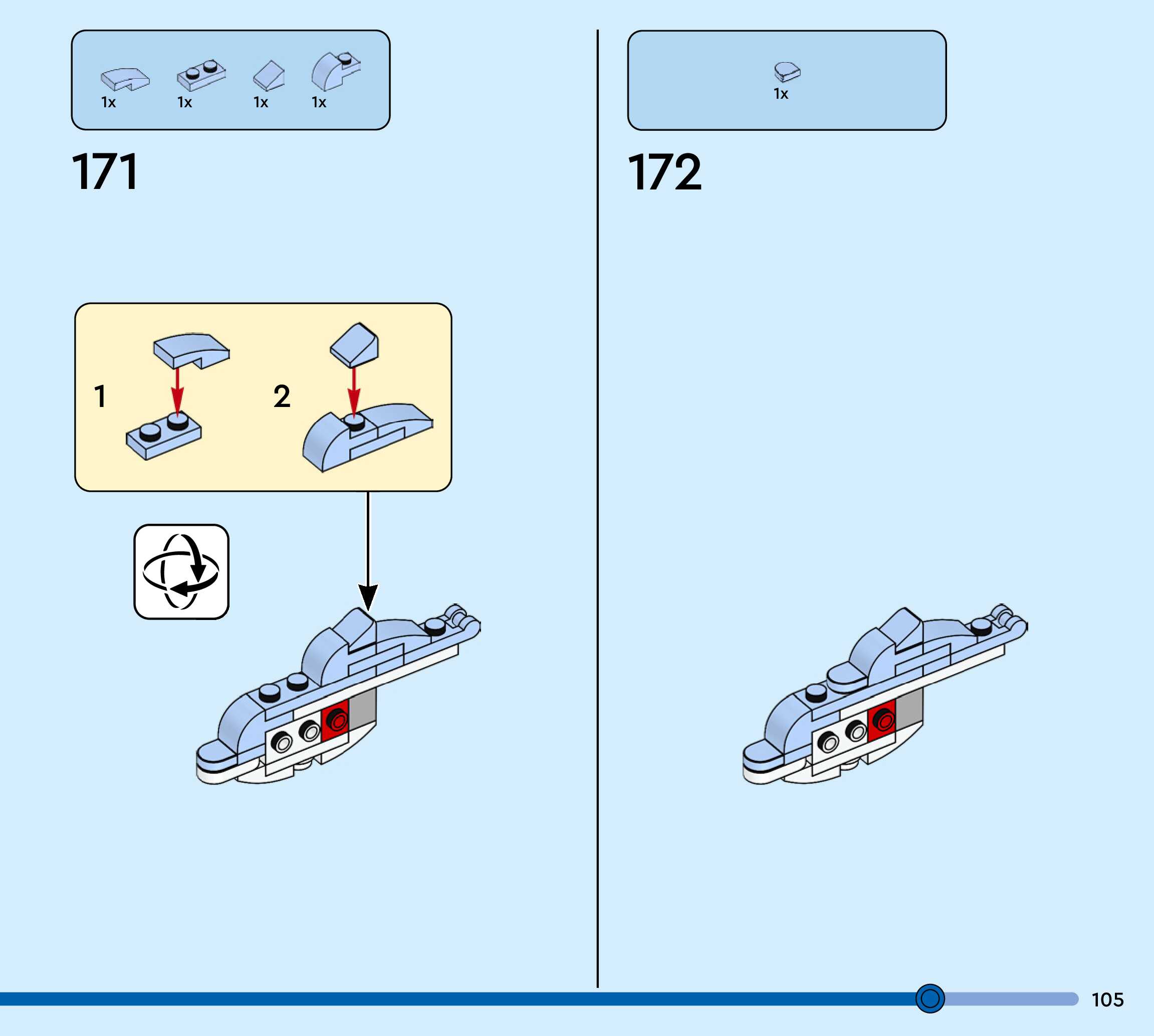 1x 1x 1x 1x

171

1

2

1x

172

105