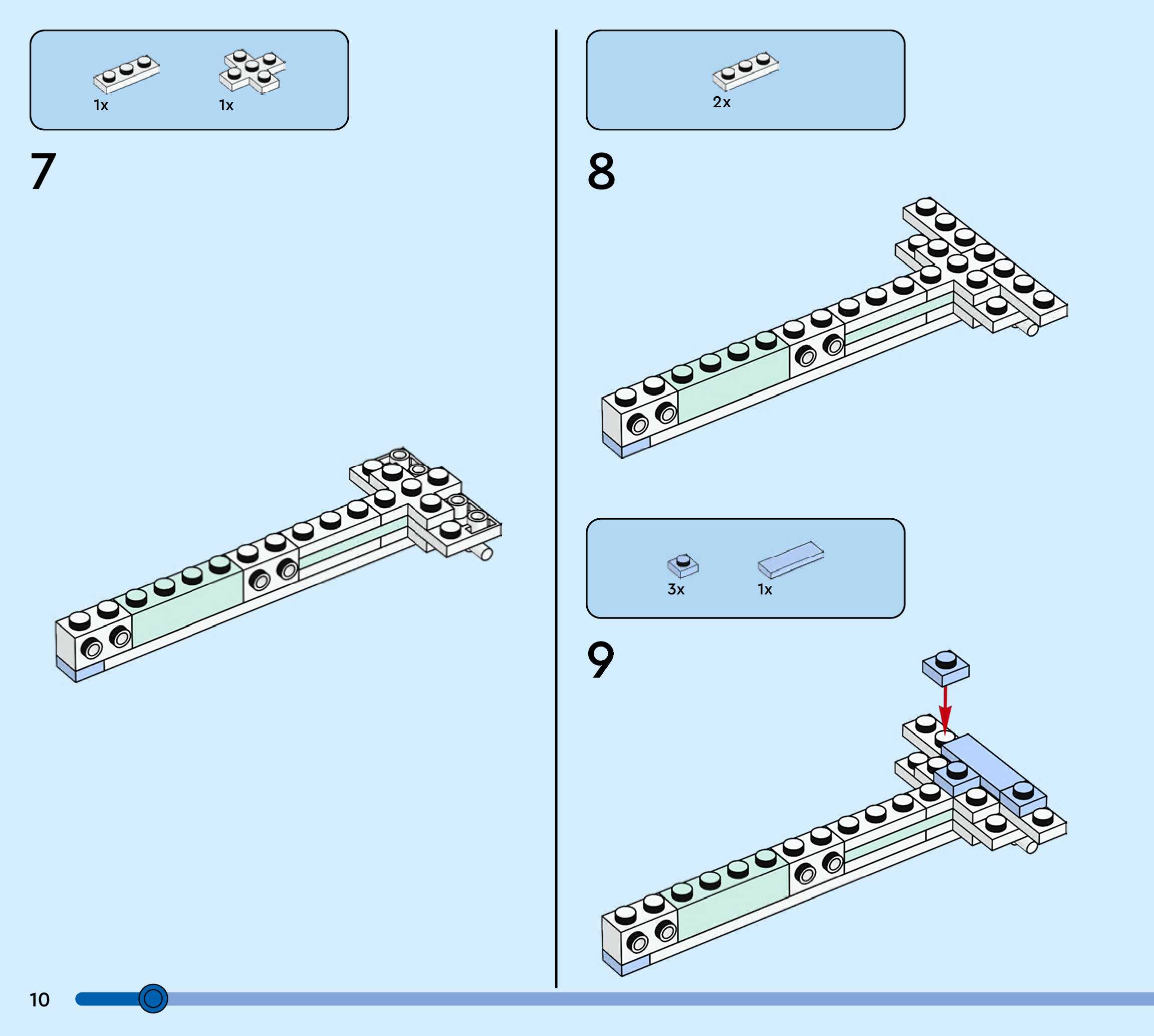 1x 1x

7

2x

8

3x 1x

9

10