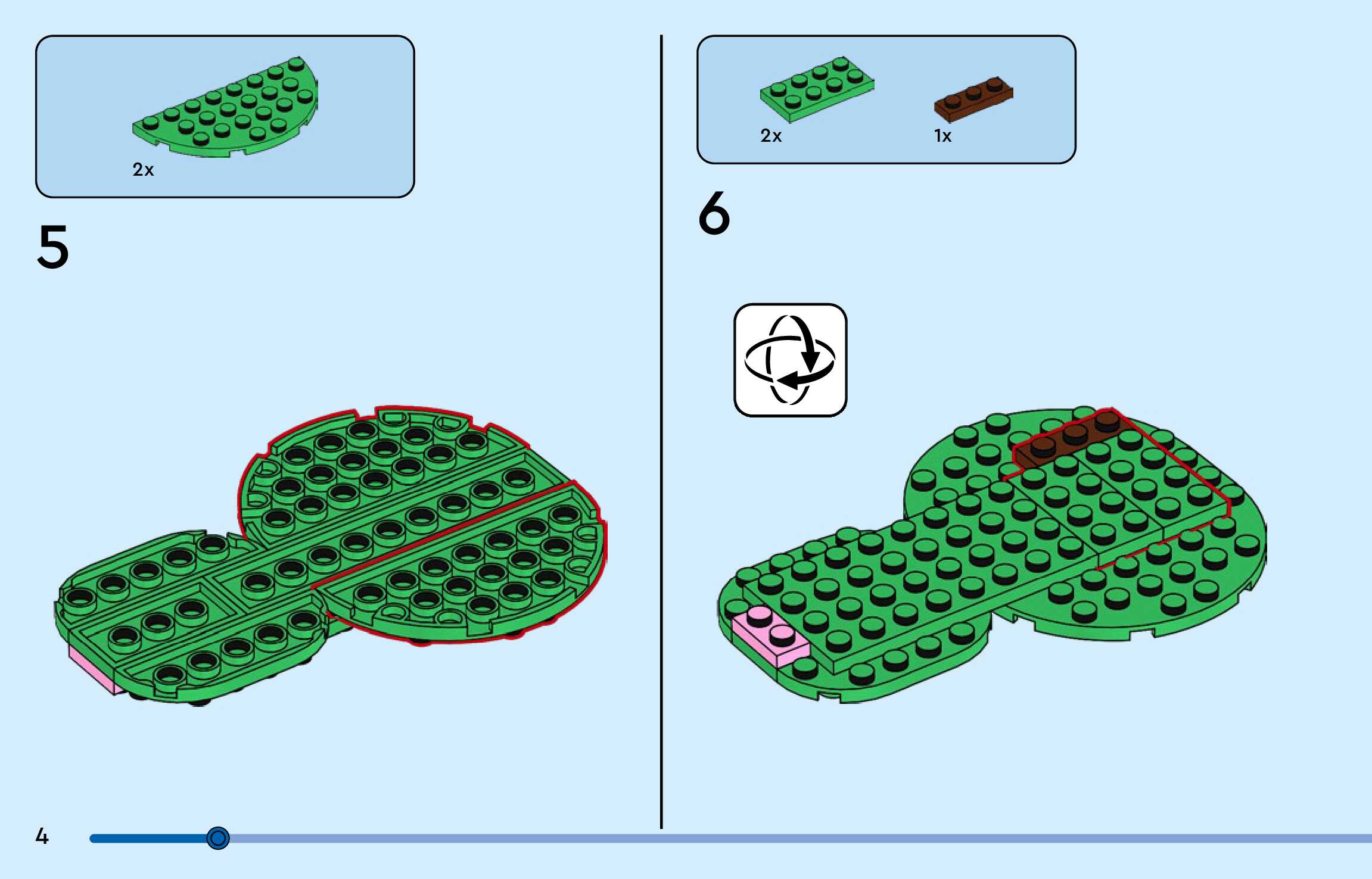 2x

5

2x
1x

6

4