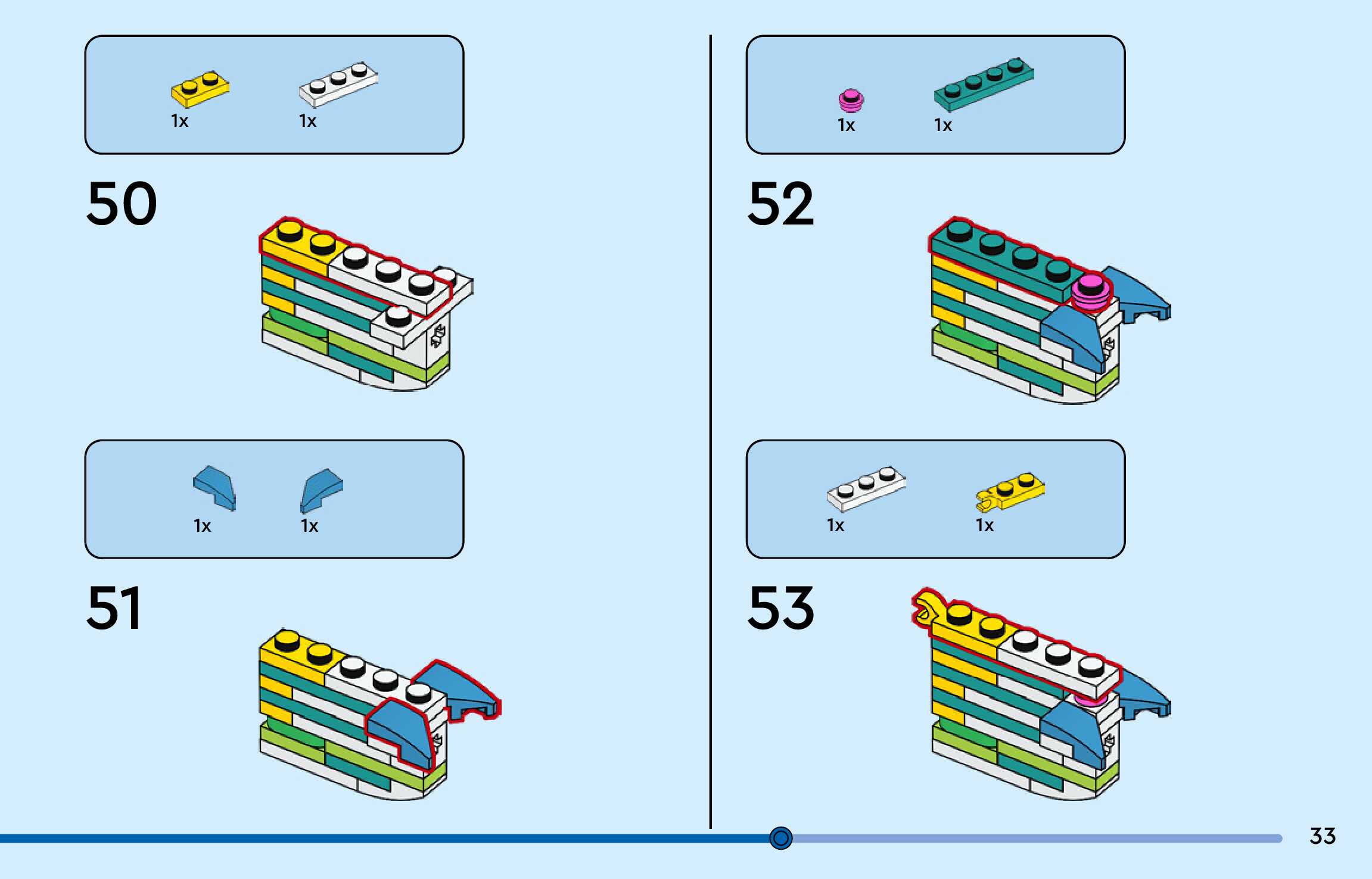 1x 1x

50

1x 1x

51

1x 1x

52

1x 1x

53

33