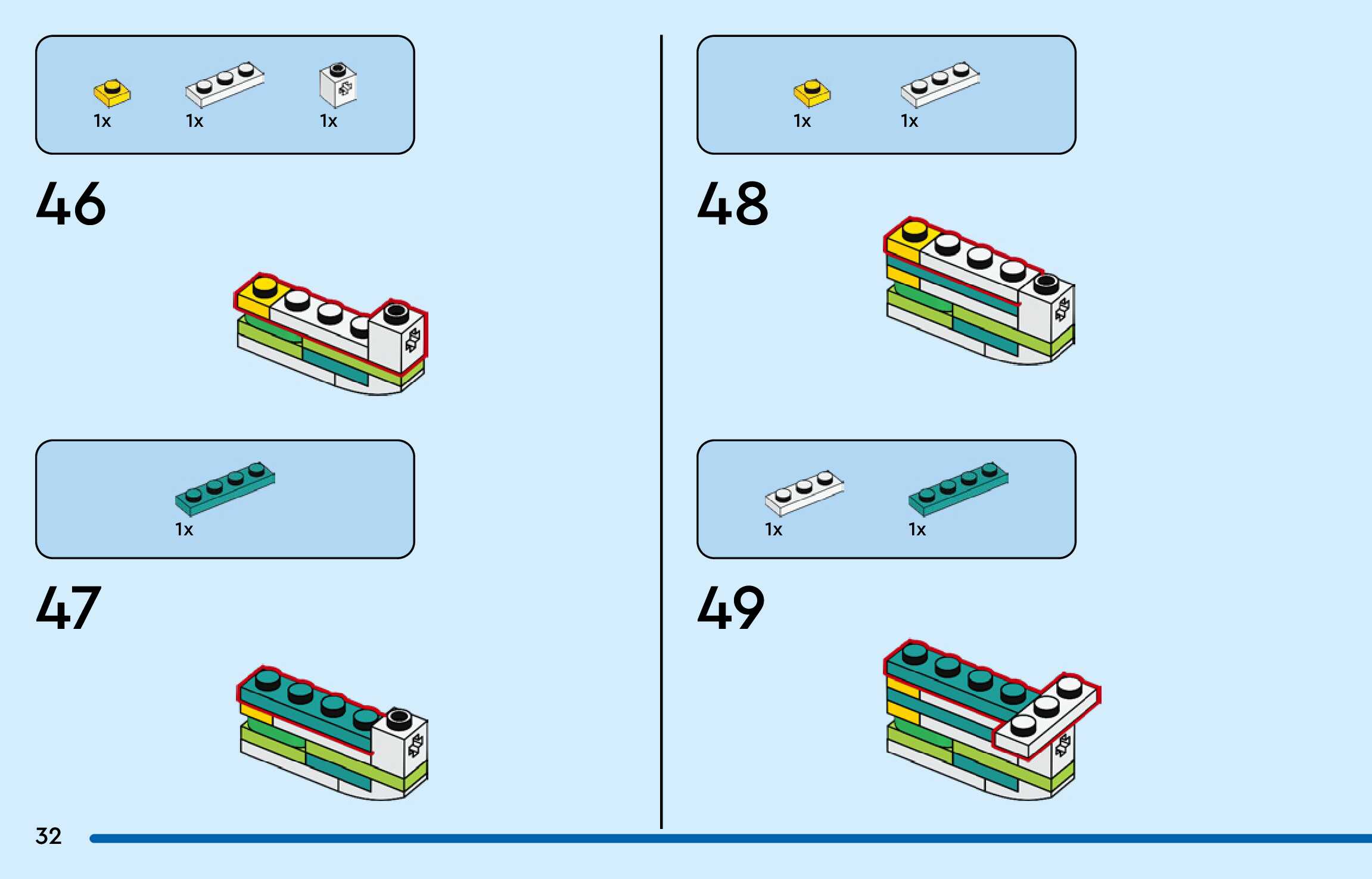 1x 1x 1x

46

1x

47

1x 1x

48

1x 1x

49

32