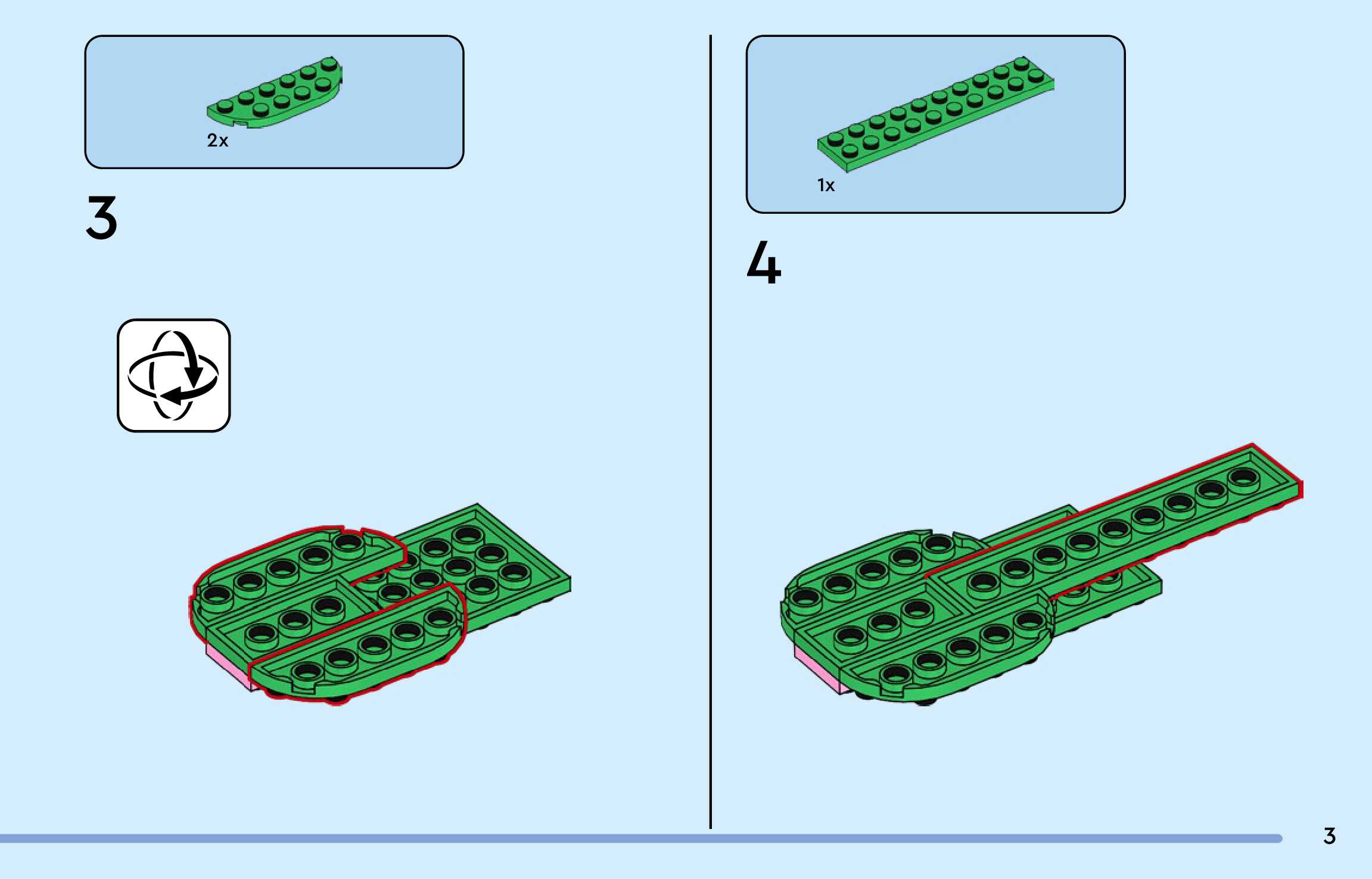 2x

3

1x

4

3