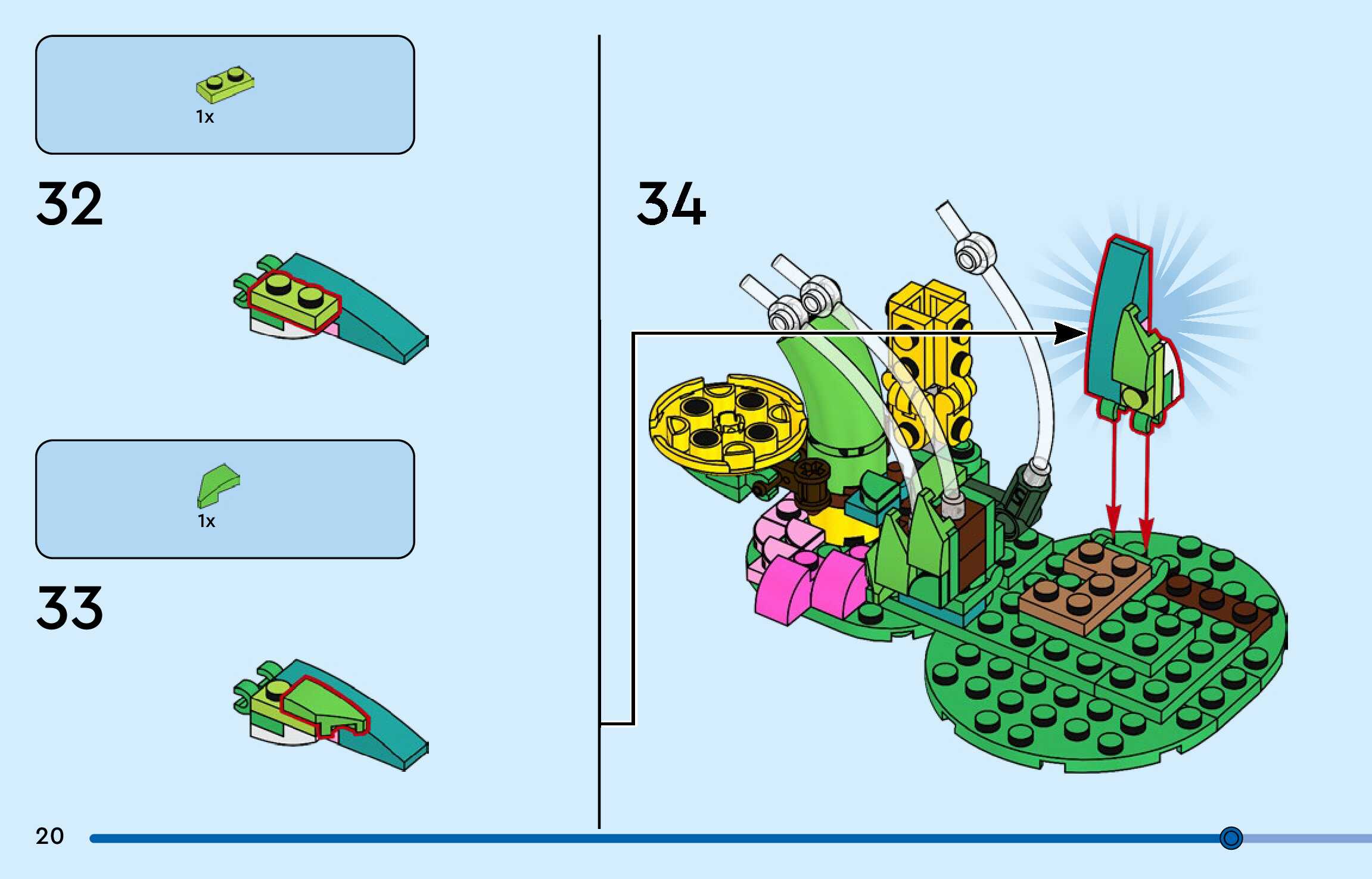 1x

32

1x

33

34

20