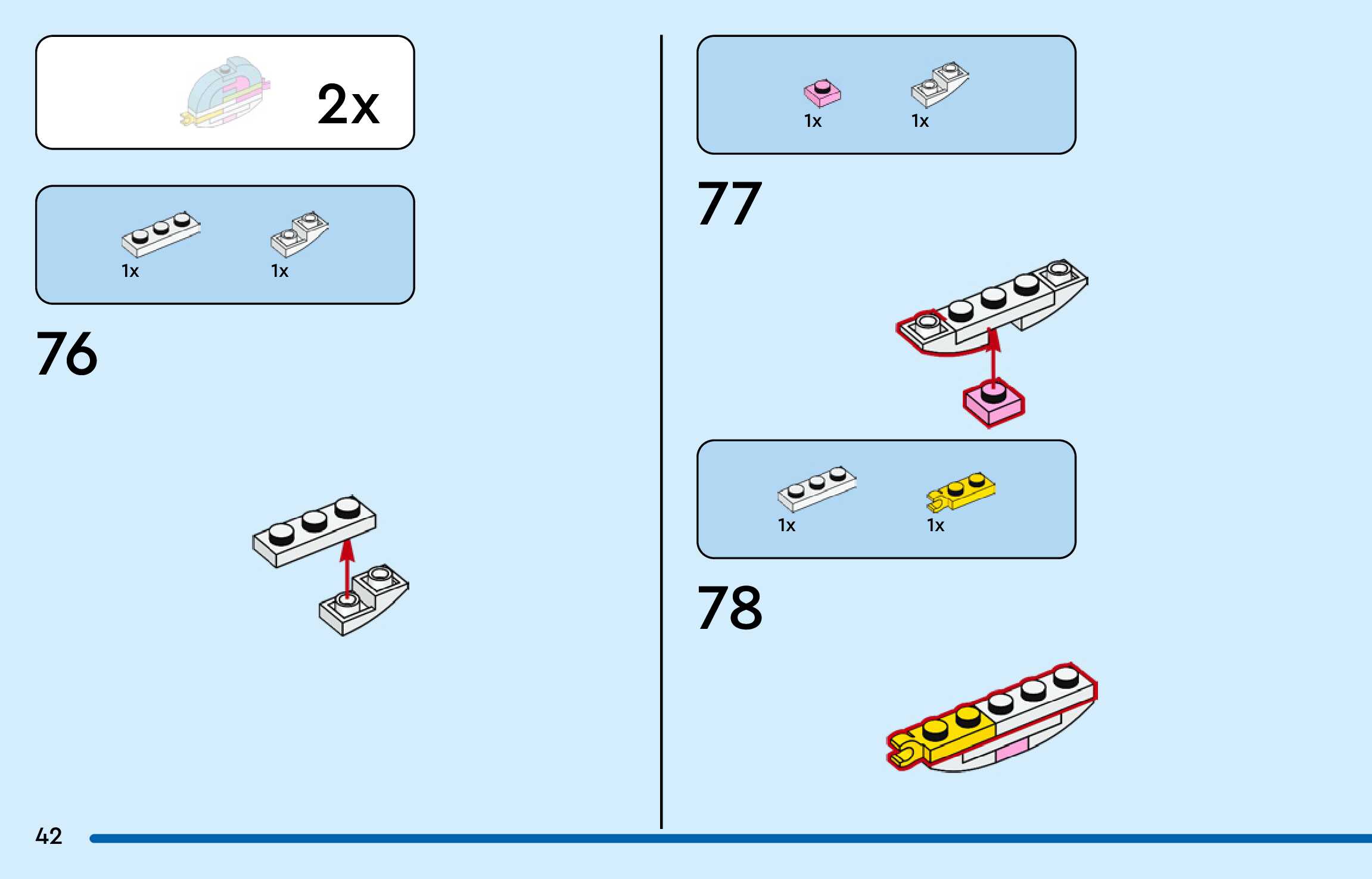 2x

1x 1x

76

1x 1x

77

1x 1x

78

42