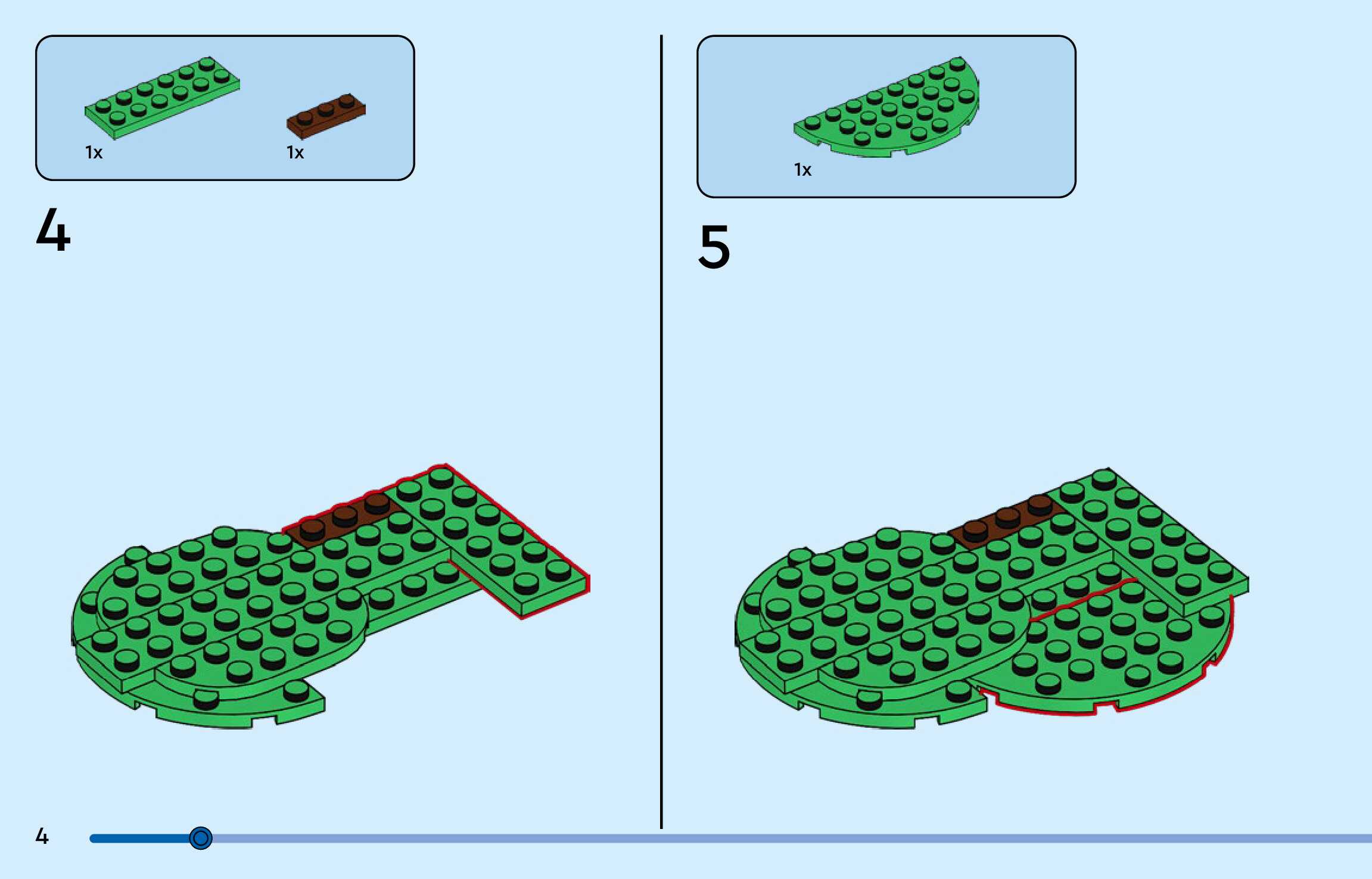 1x

1x

4

1x

5

4