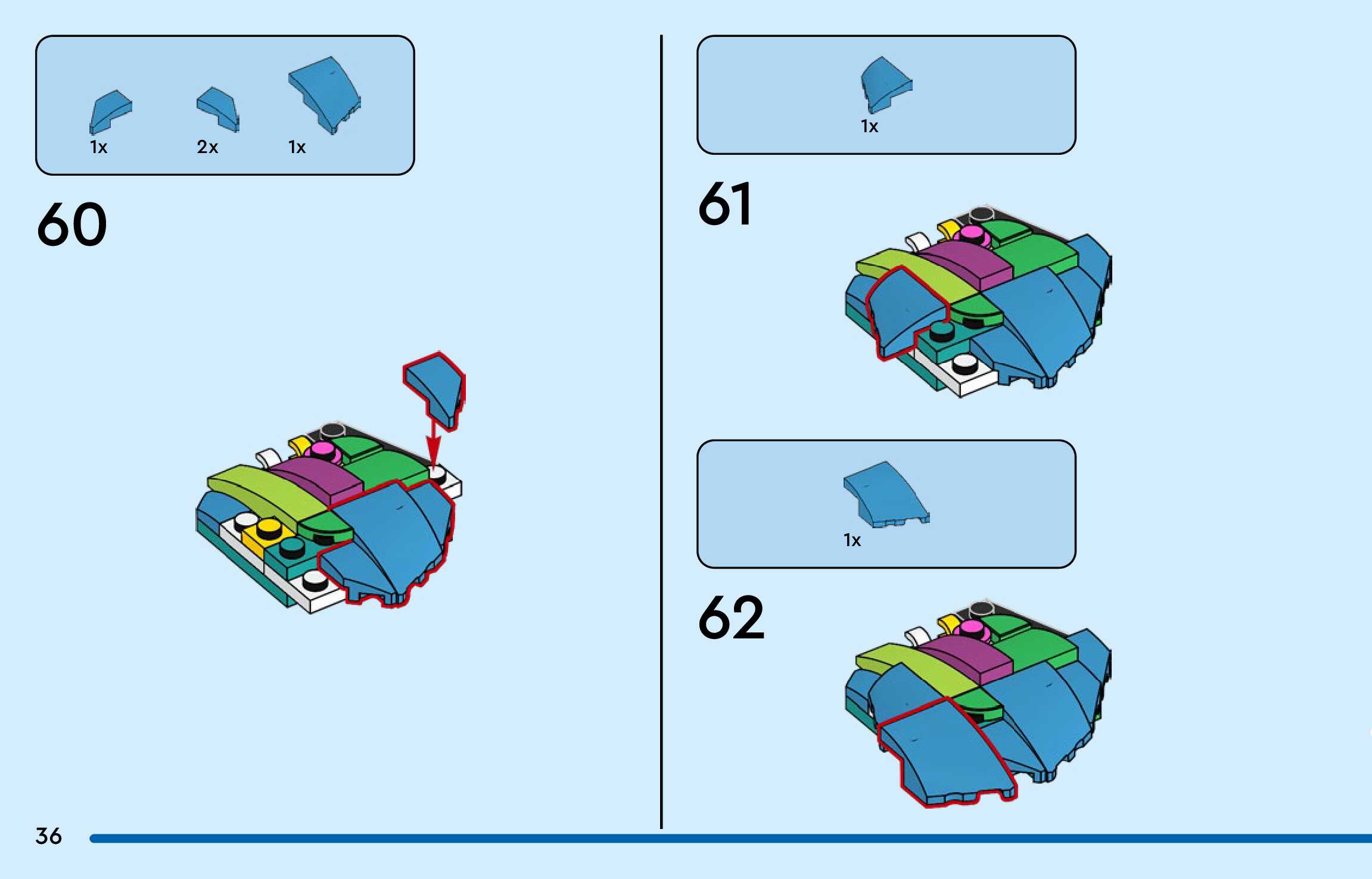 1x 2x 1x

60

1x

61

1x

62

36