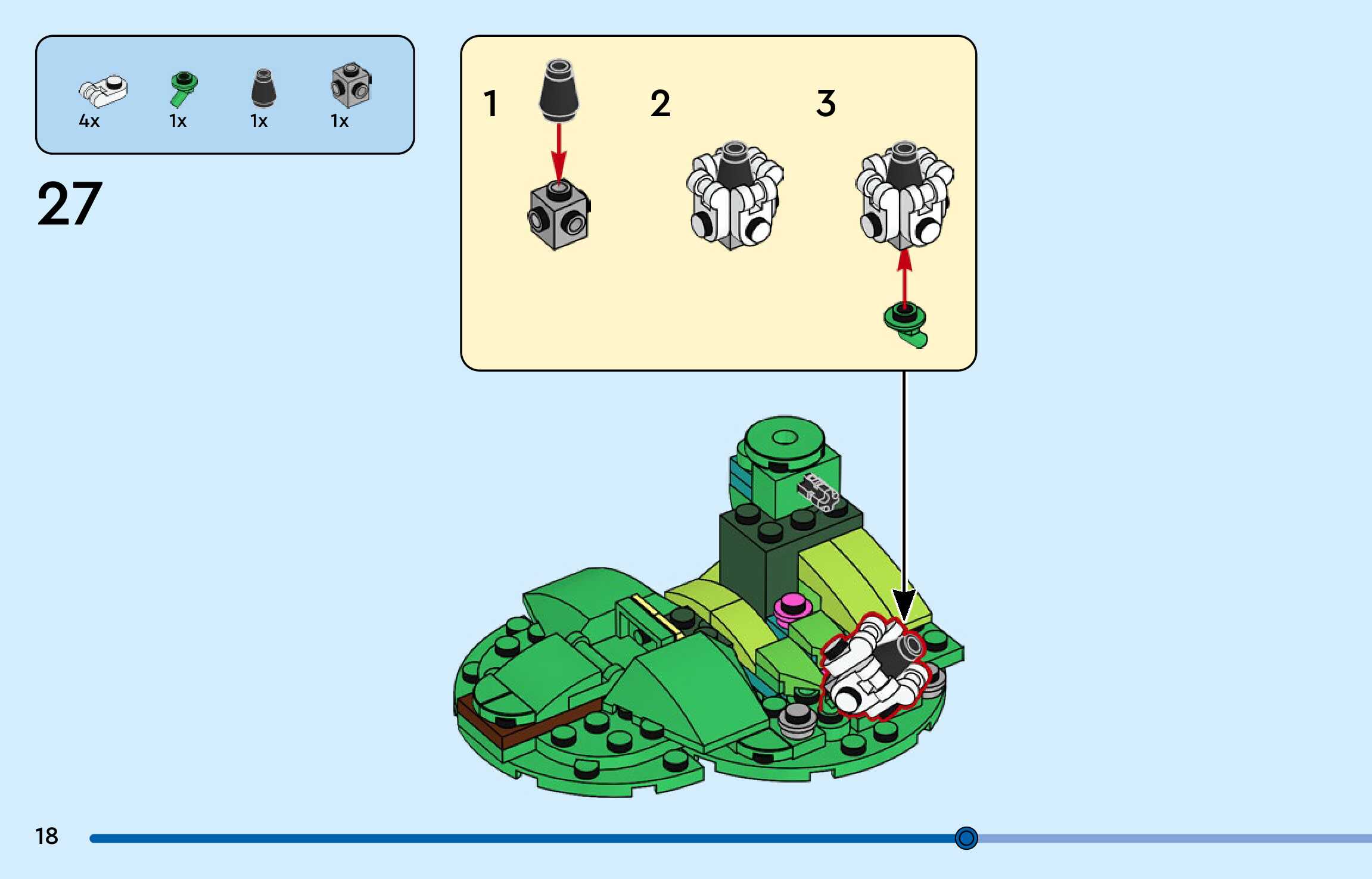 4x 1x 1x 1x

27

1

2

3

18