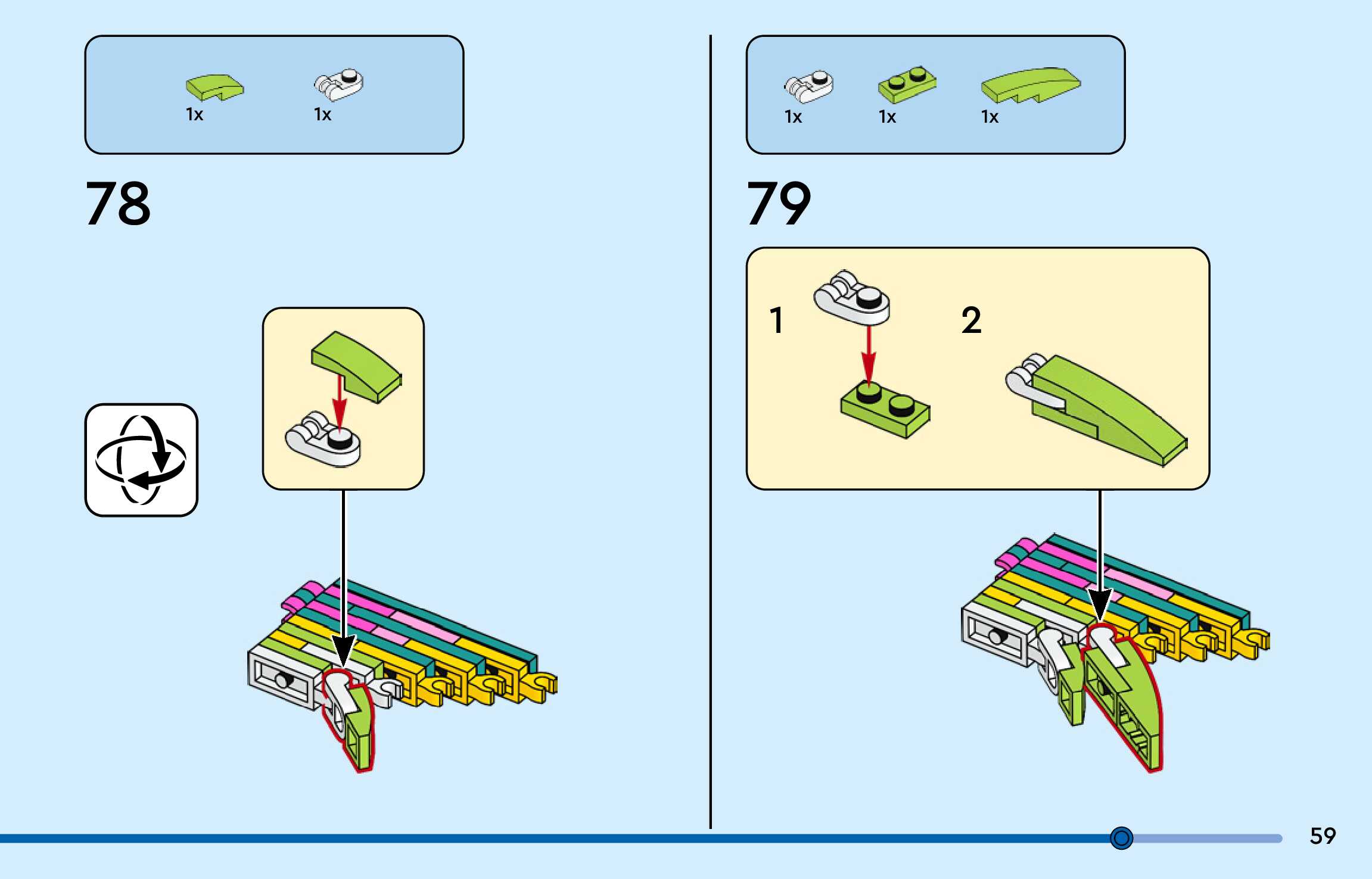 1x 1x

78

1x 1x 1x

79

1

2

59