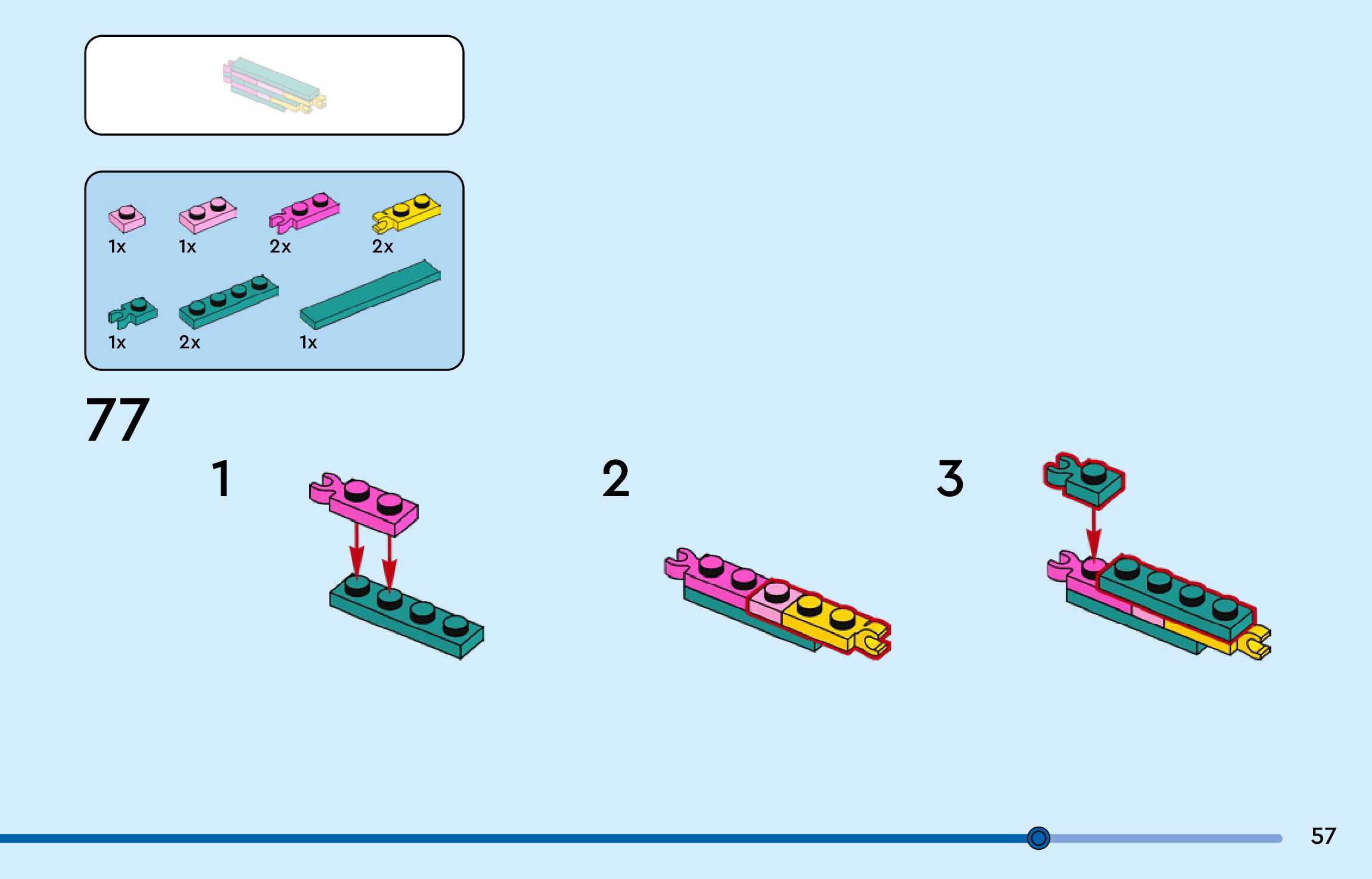 1x 1x 2x 2x

1x 2x 1x

77

1

2

3

57