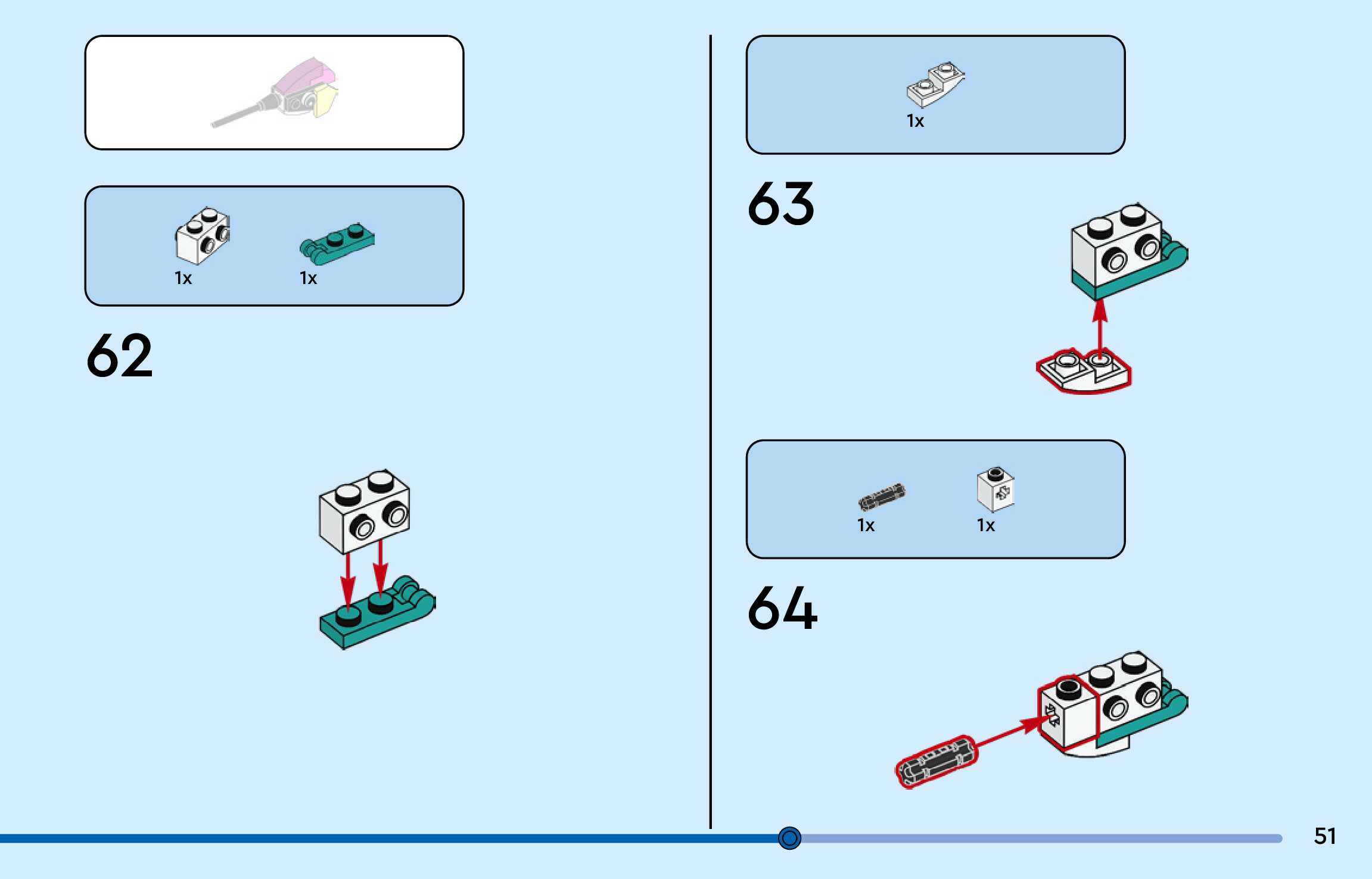 1x 1x

62

1x

63

1x 1x

64

51