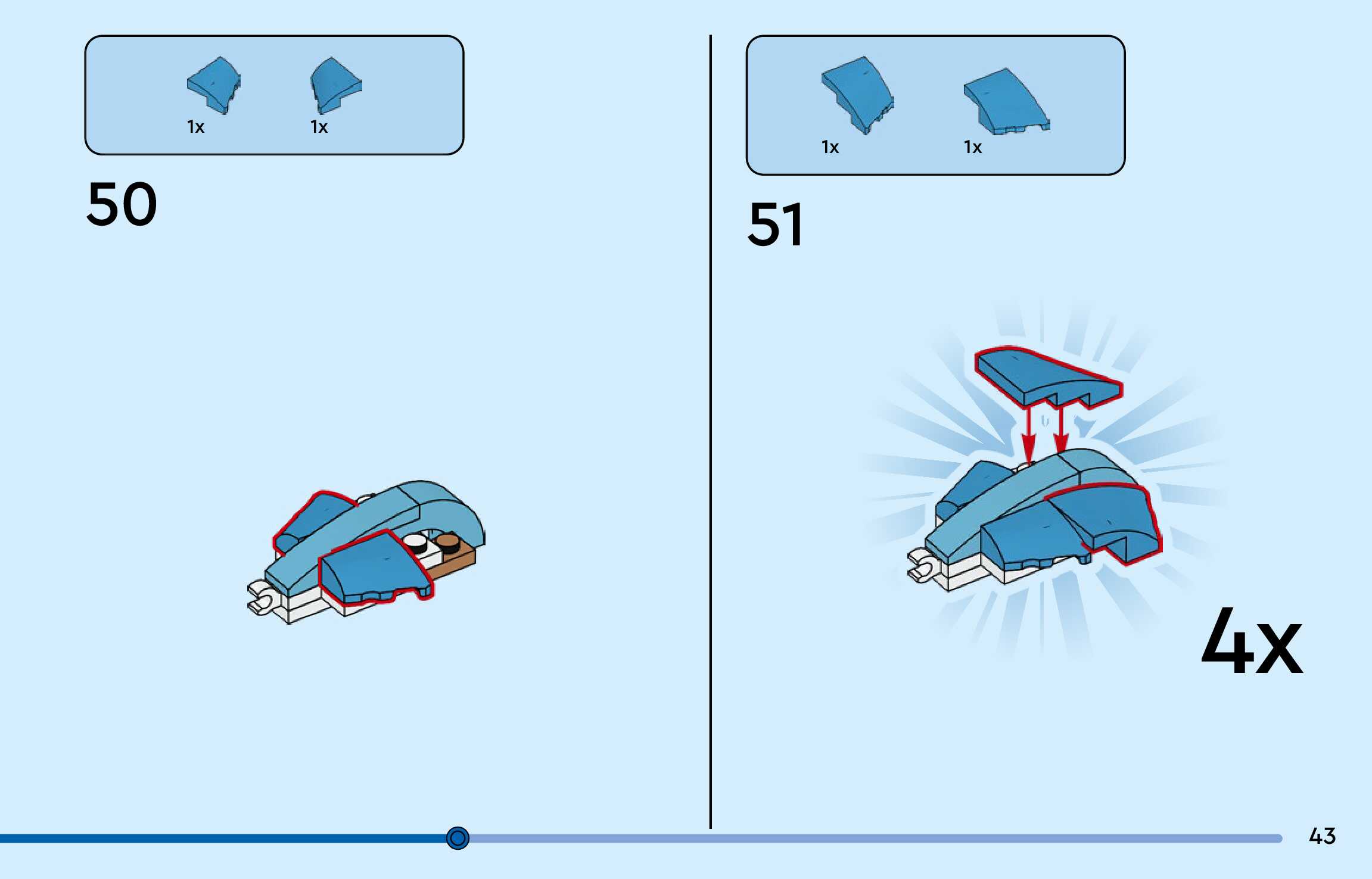 1x 1x

50

1x 1x

51

4x

43