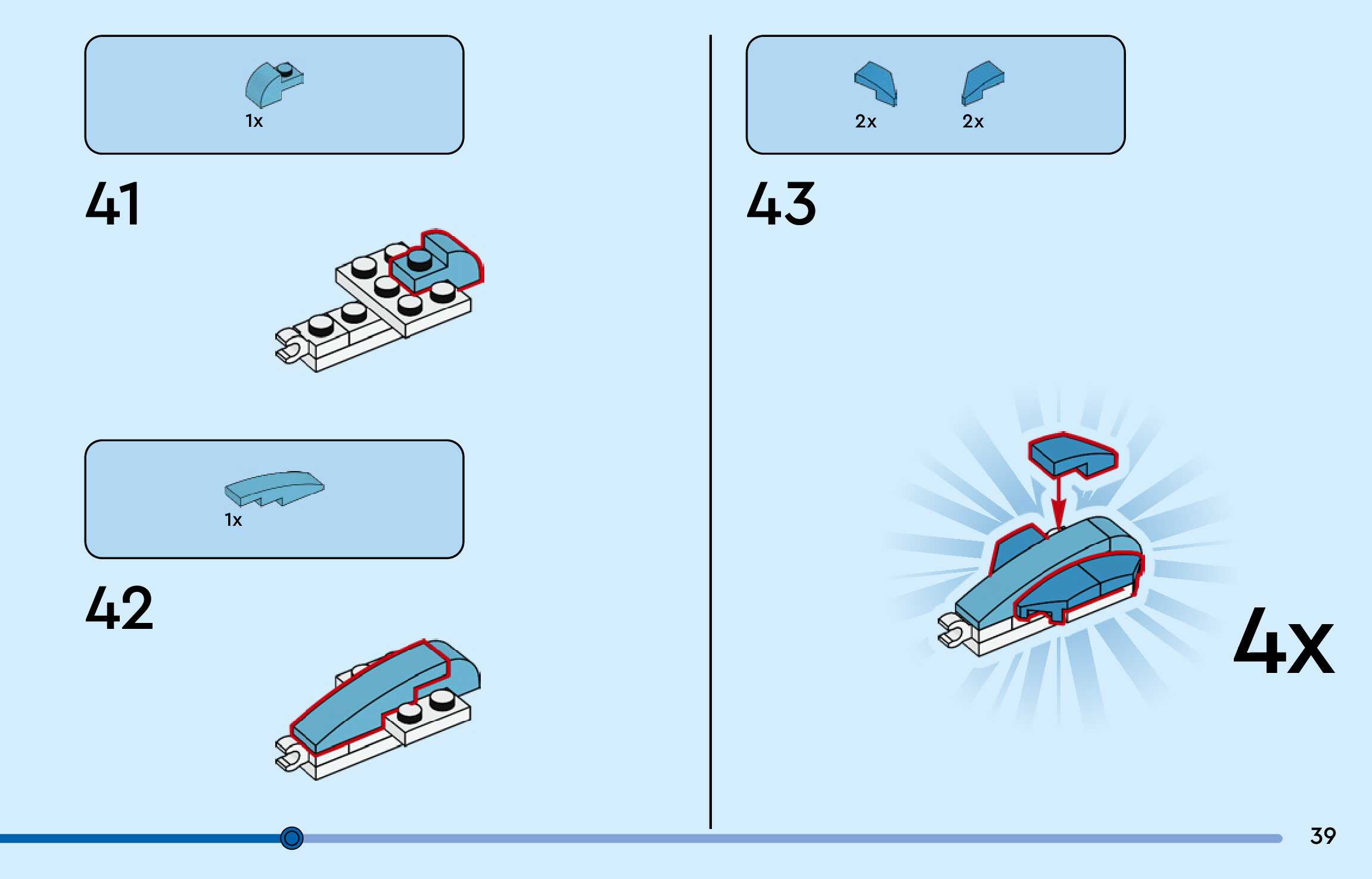 1x

41

1x

42

2x 2x

43

4x

39