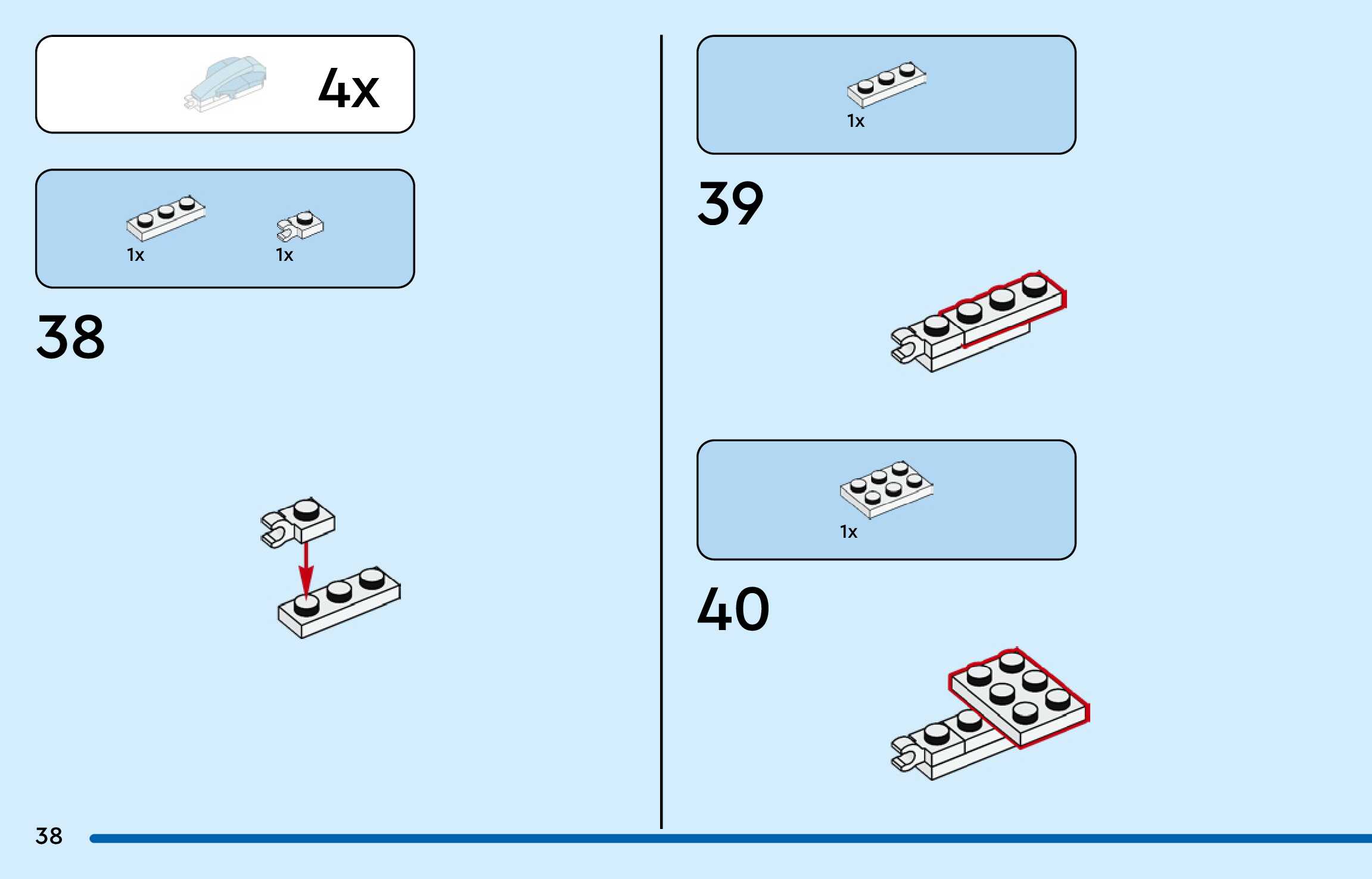 4x

1x 1x

38

1x

39

1x

40

38