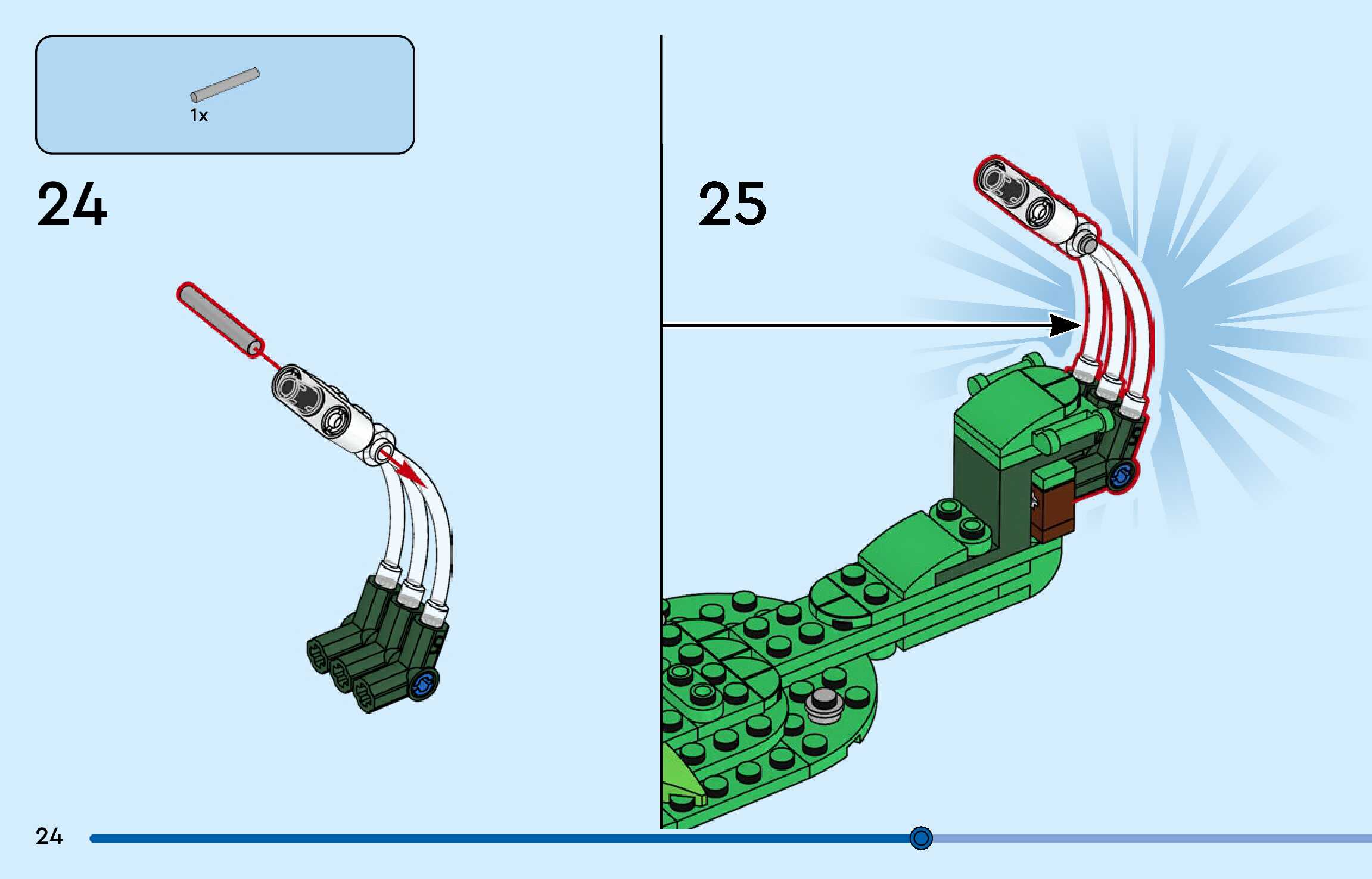 1x

24

25

24