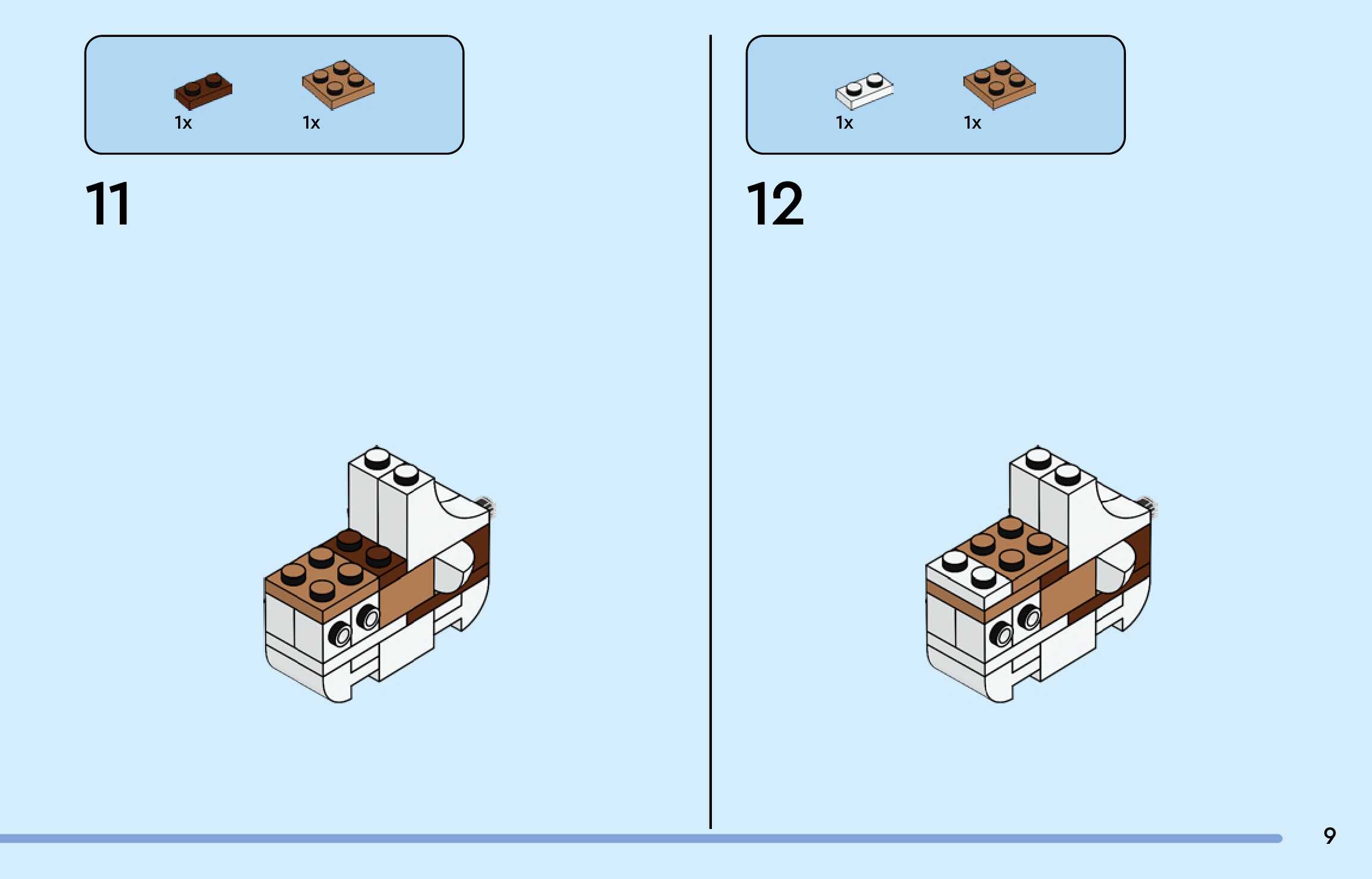 1x 1x

11

1x 1x

12

9