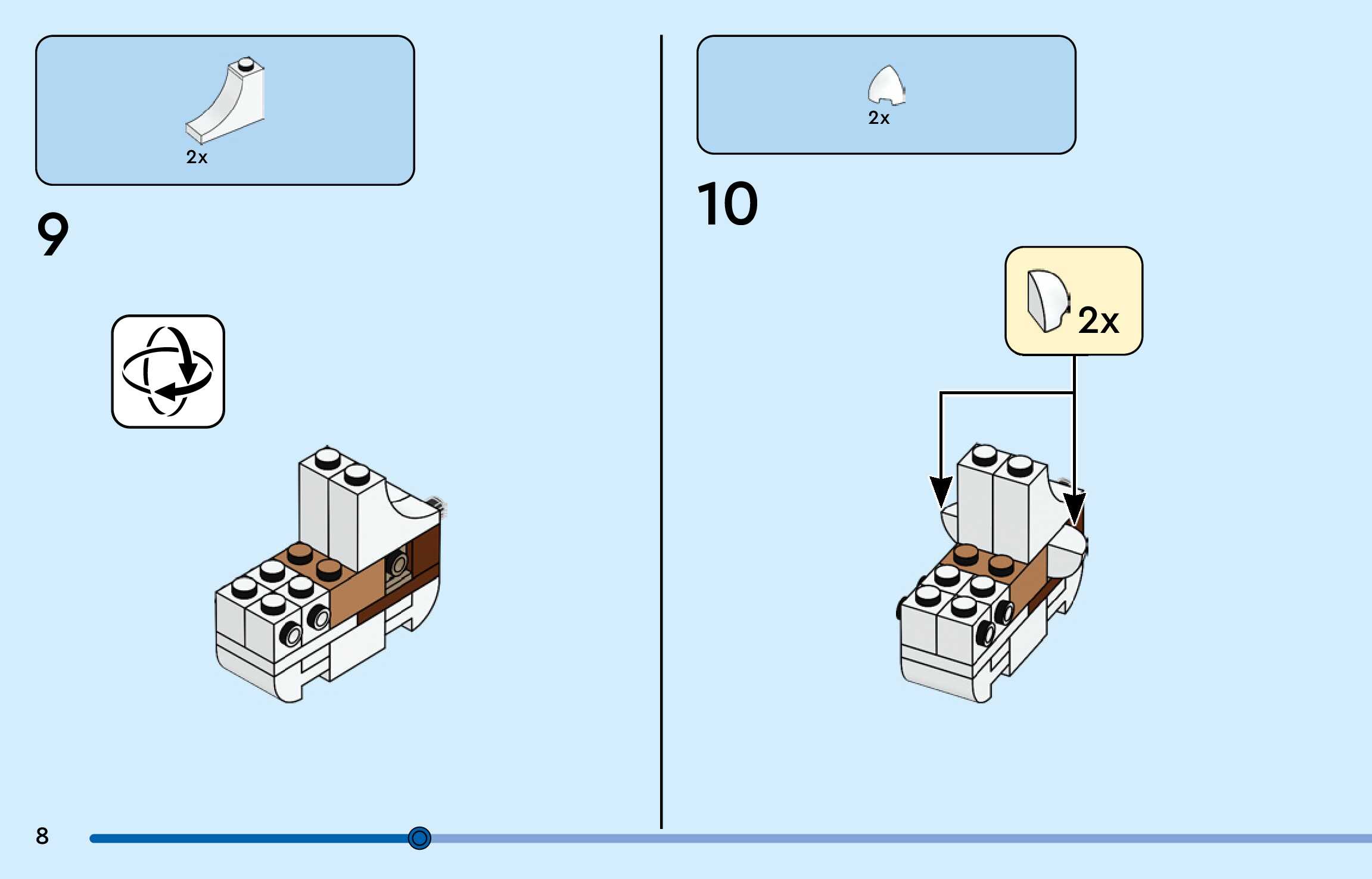 2x

9

2x

10

2x

8