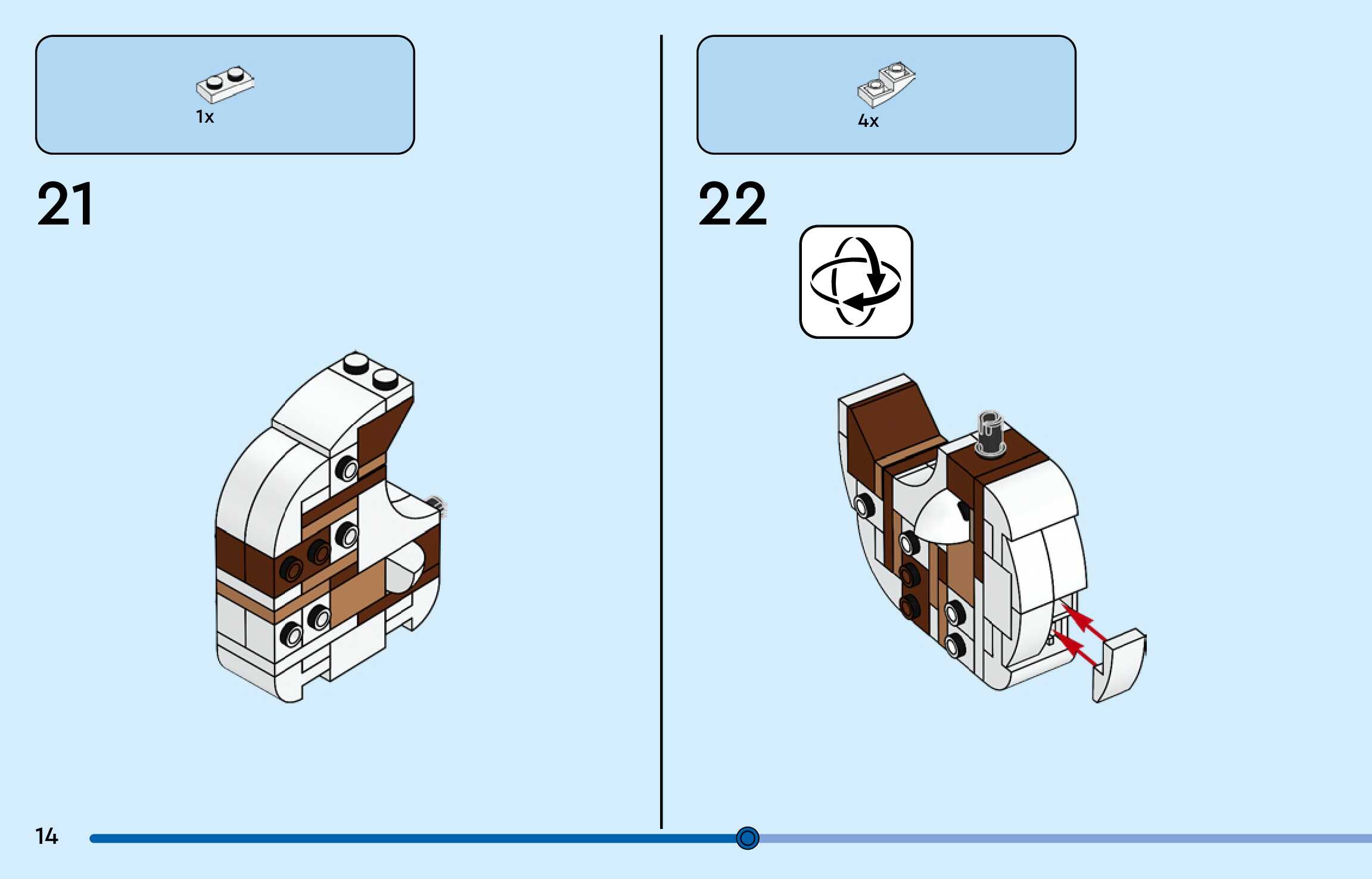 1x

21

4x

22

14