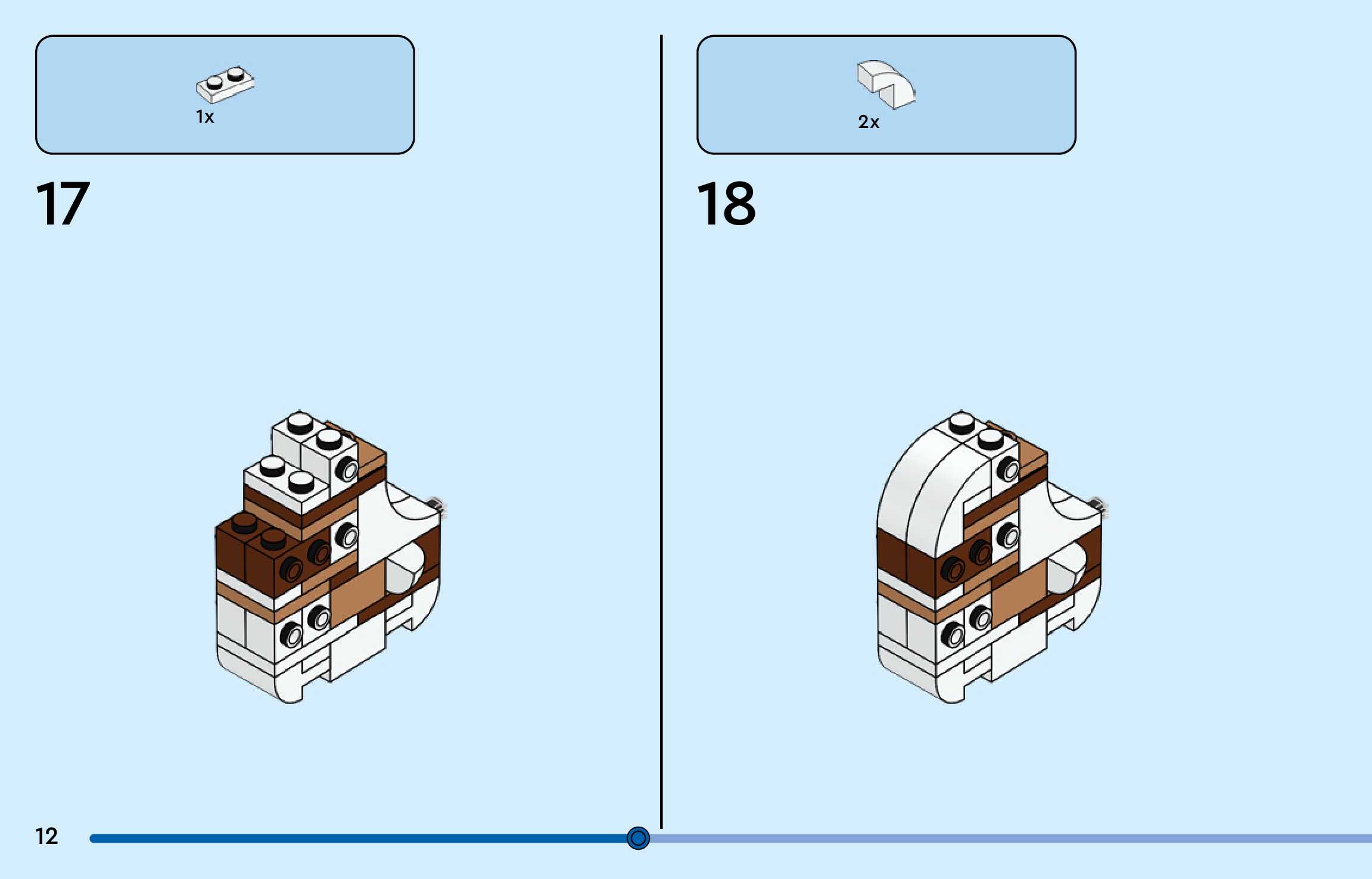 1x

17

2x

18

12