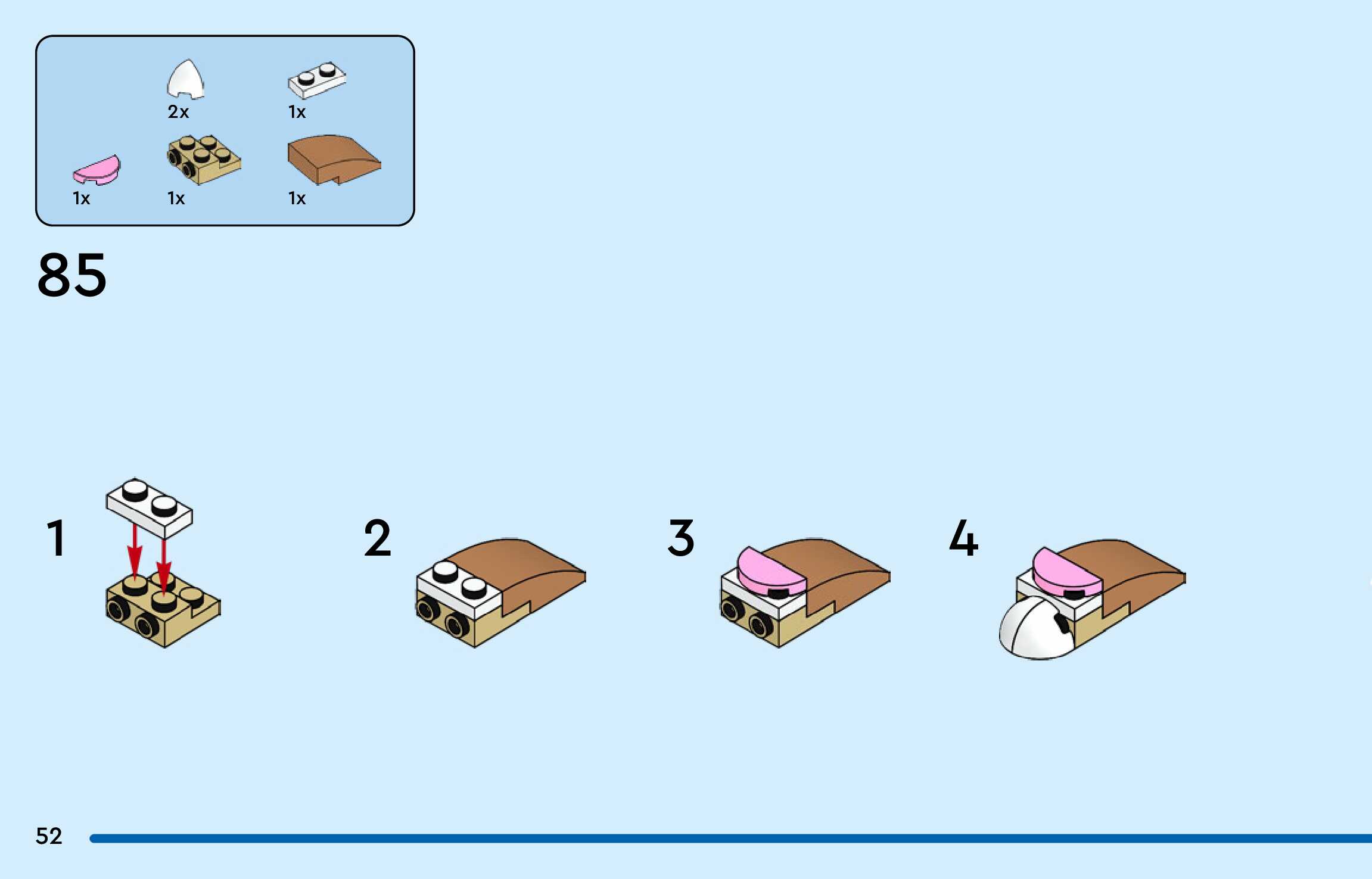 2x
1x
1x
1x
1x

85

1

2

3

4

52