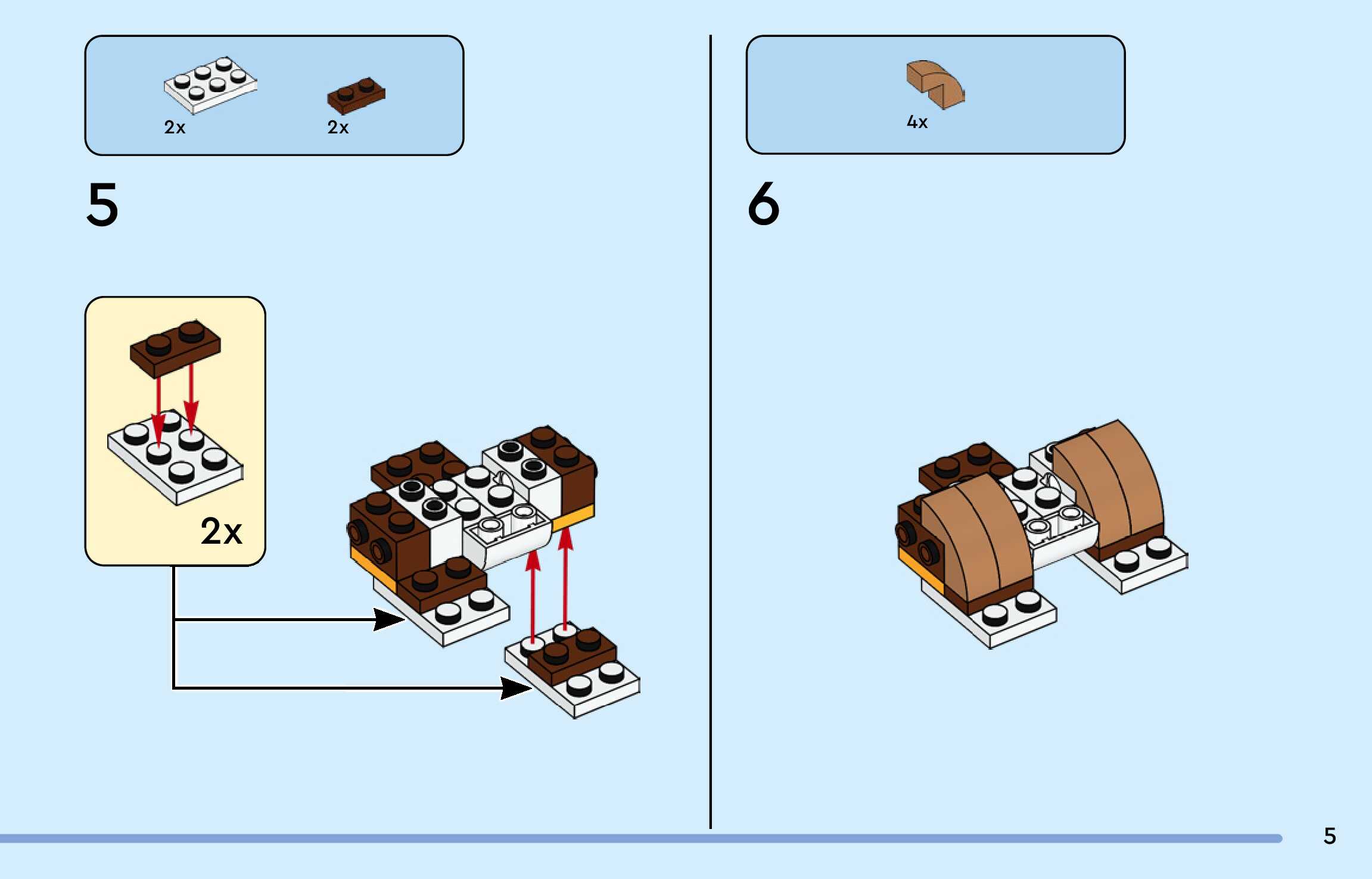 2x 2x

5

2x

4x

6

5