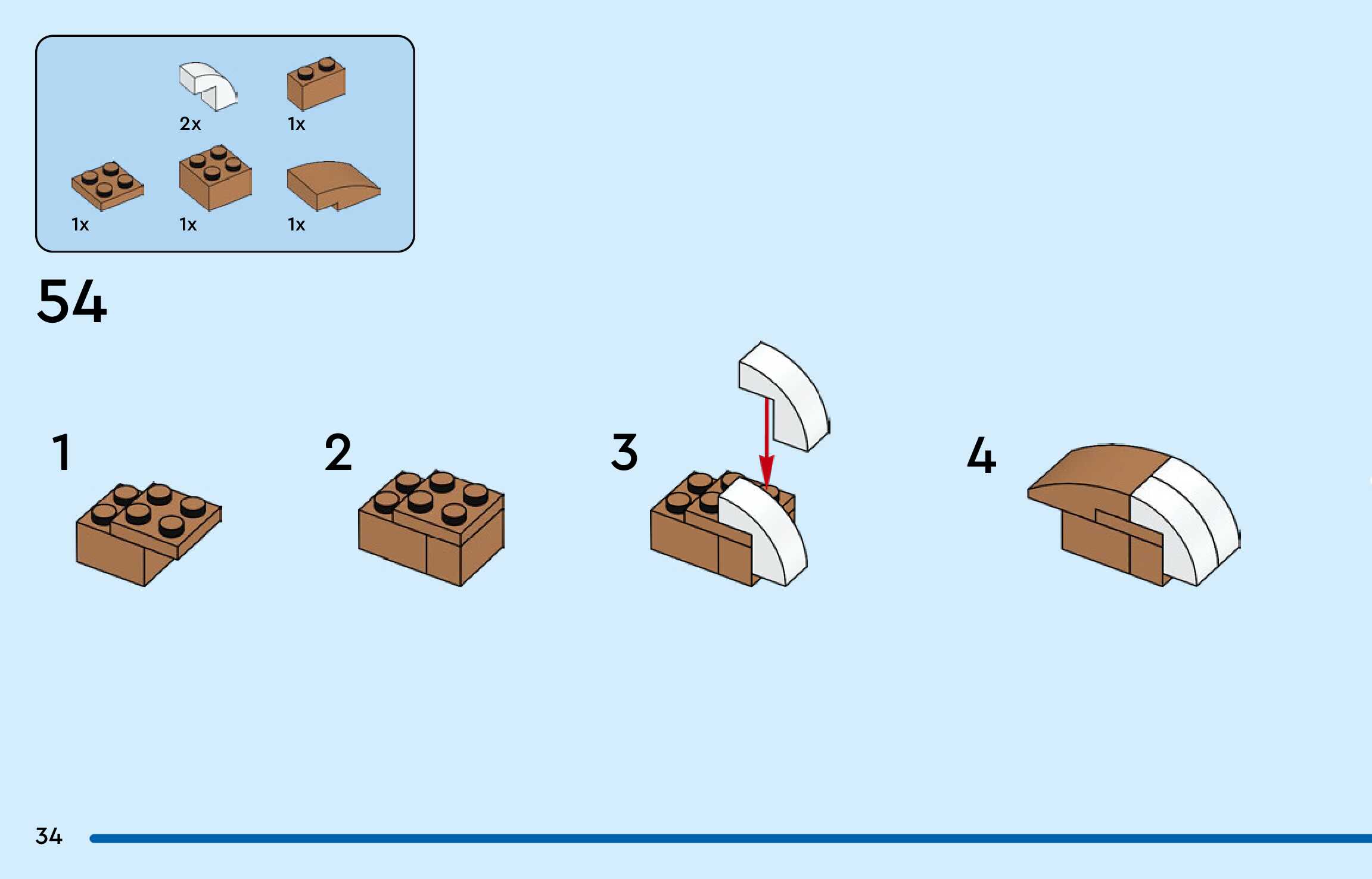 2x

1x

1x

1x

1x

54

1

2

3

4

34