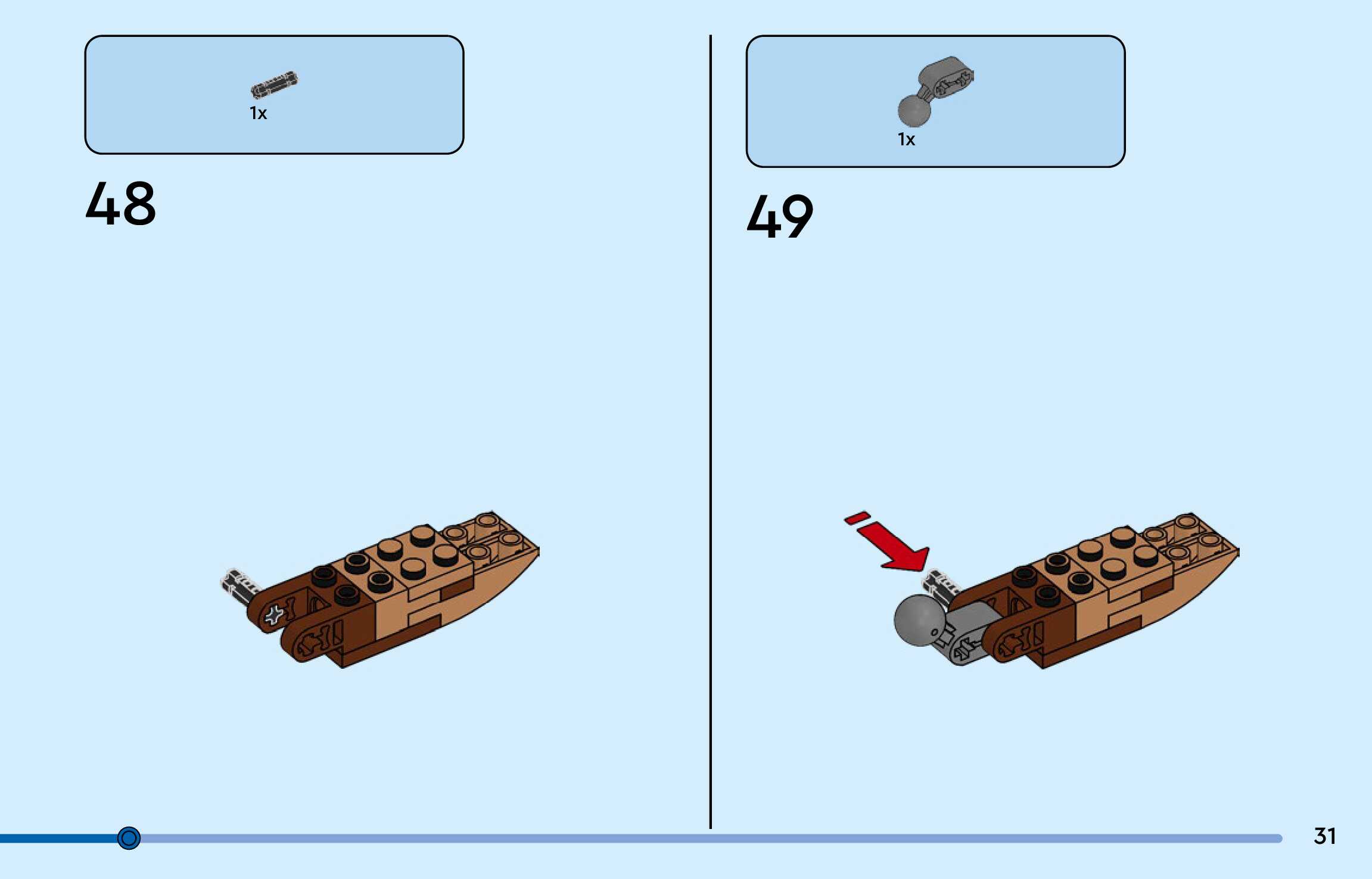 1x

48

1x

49

31