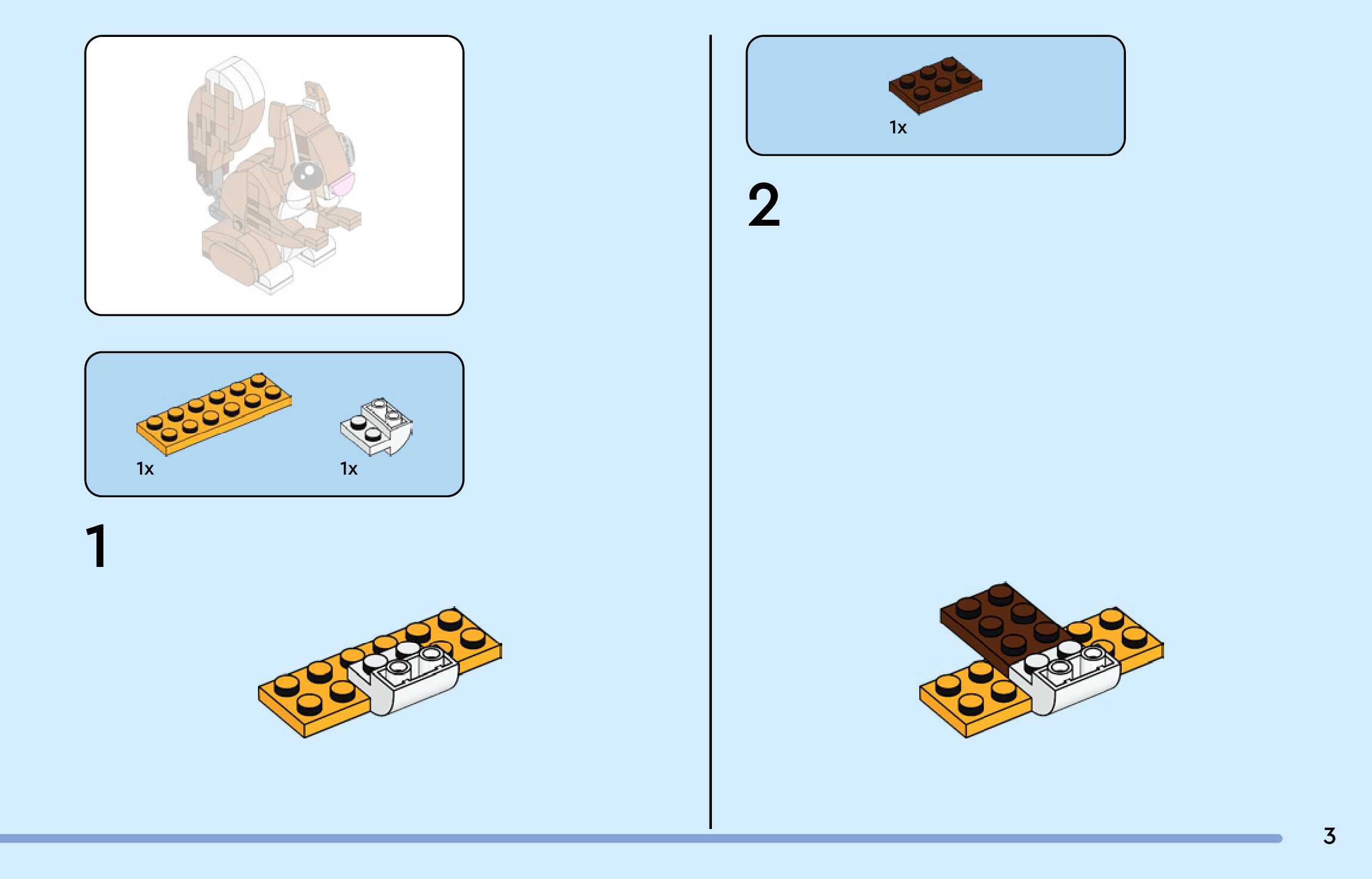 1x

1x

1

1x

2

3