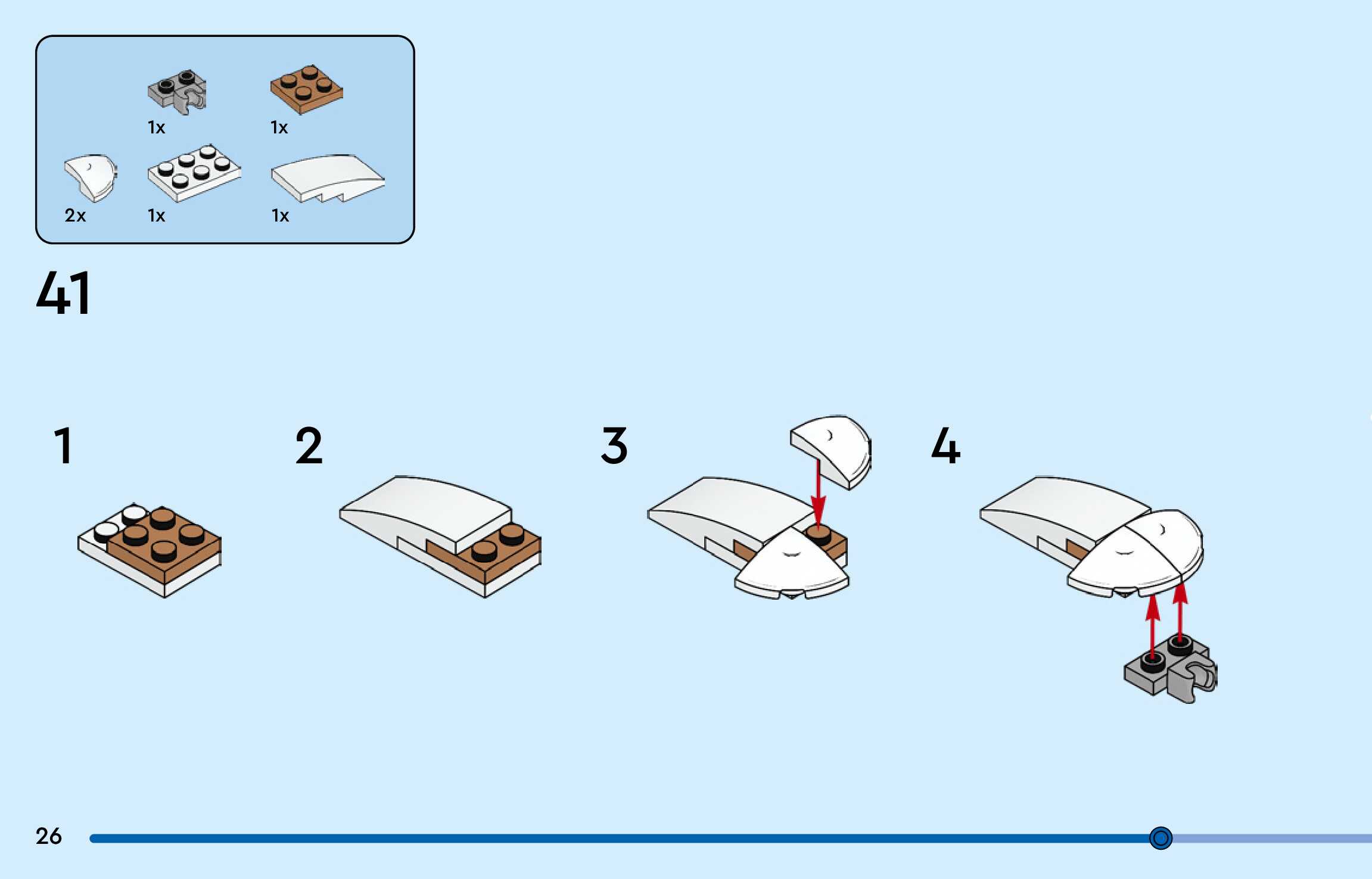 1x 1x
2x 1x 1x

41

1

2

3

4

26