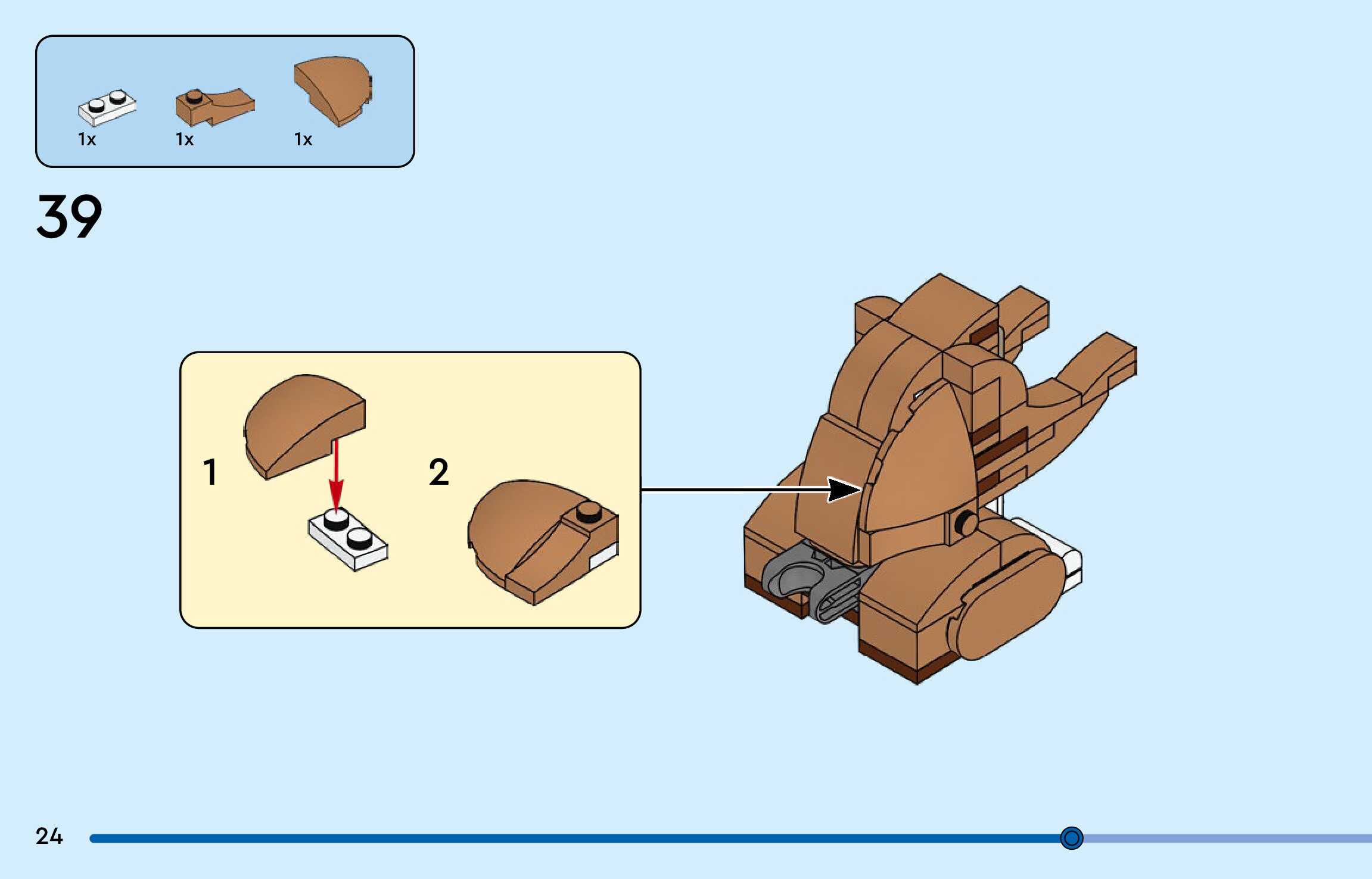 1x 1x 1x

39

1

2

24