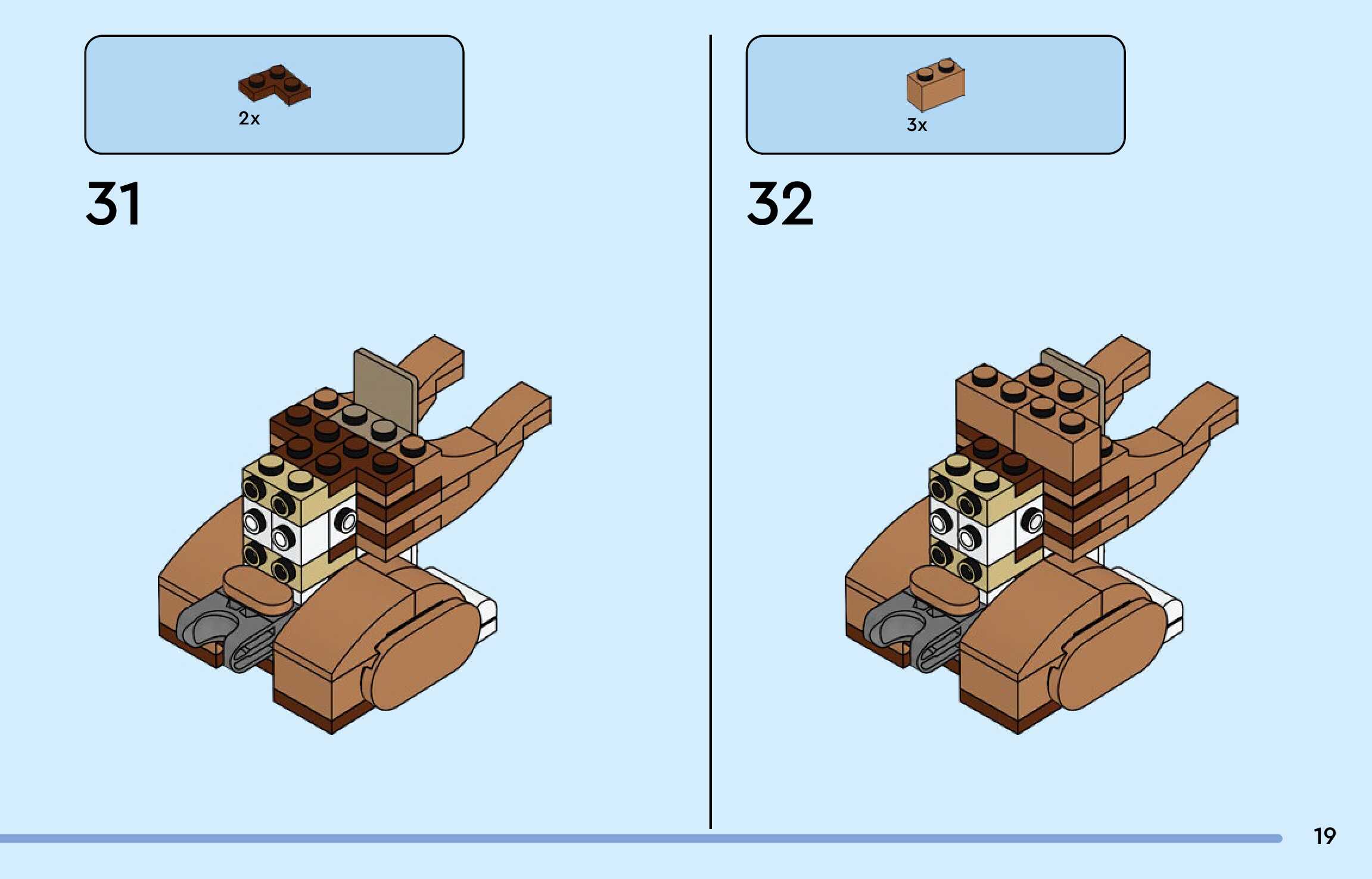 2x

31

3x

32

19