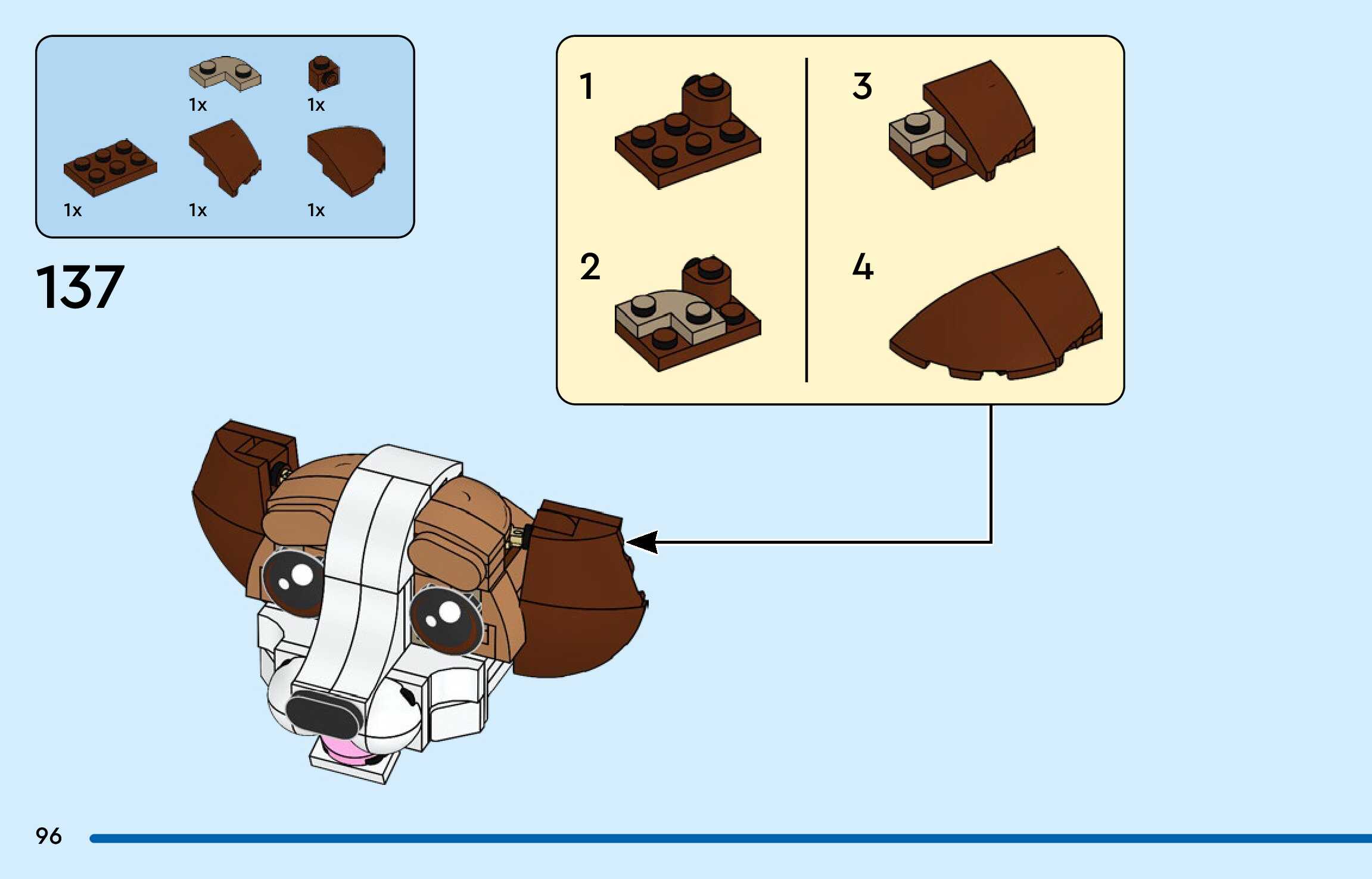 1x 1x

1x 1x 1x

137

1

2

3

4

96