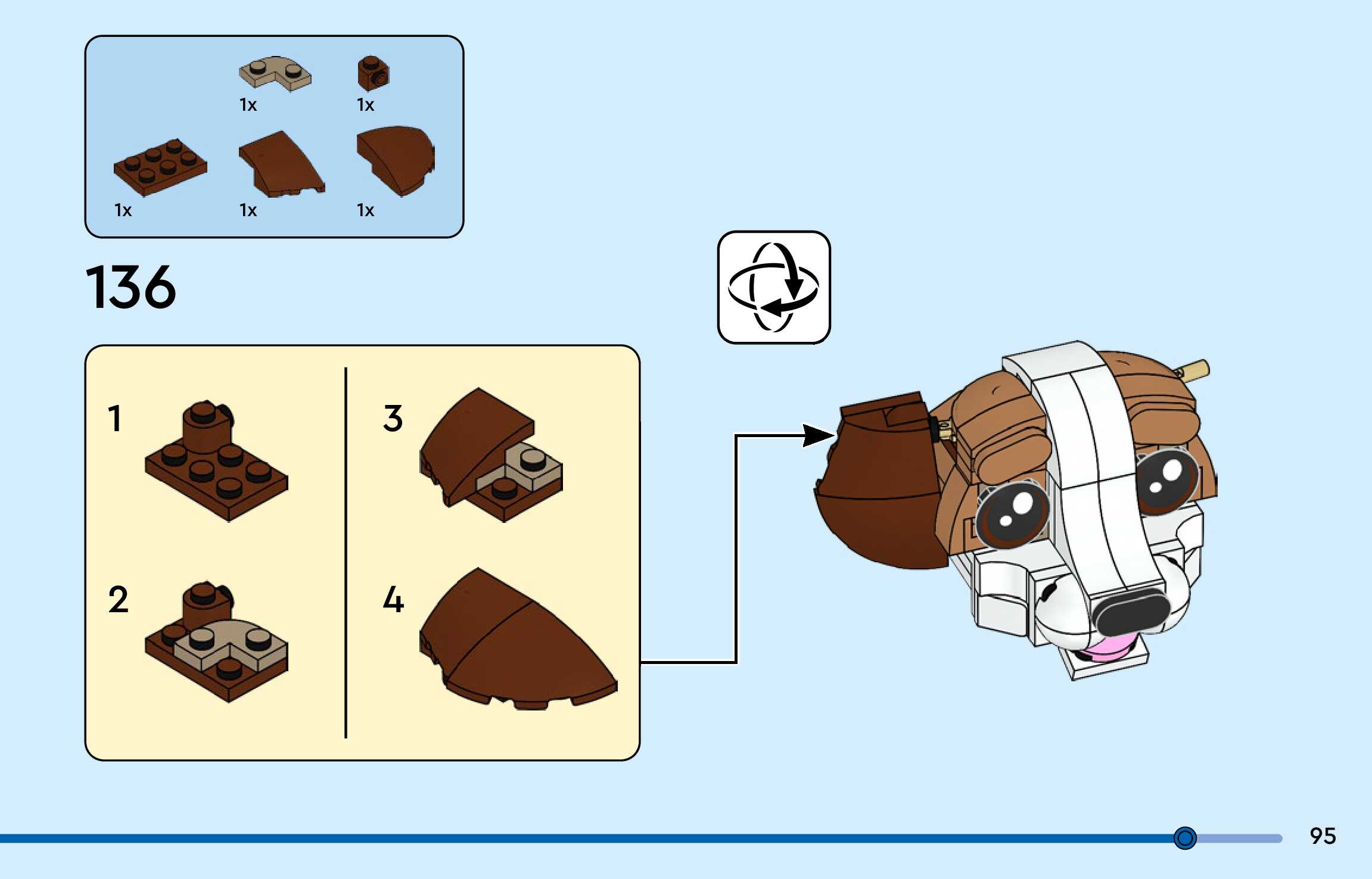 1x 1x
1x 1x 1x

136

1
2
3
4

95