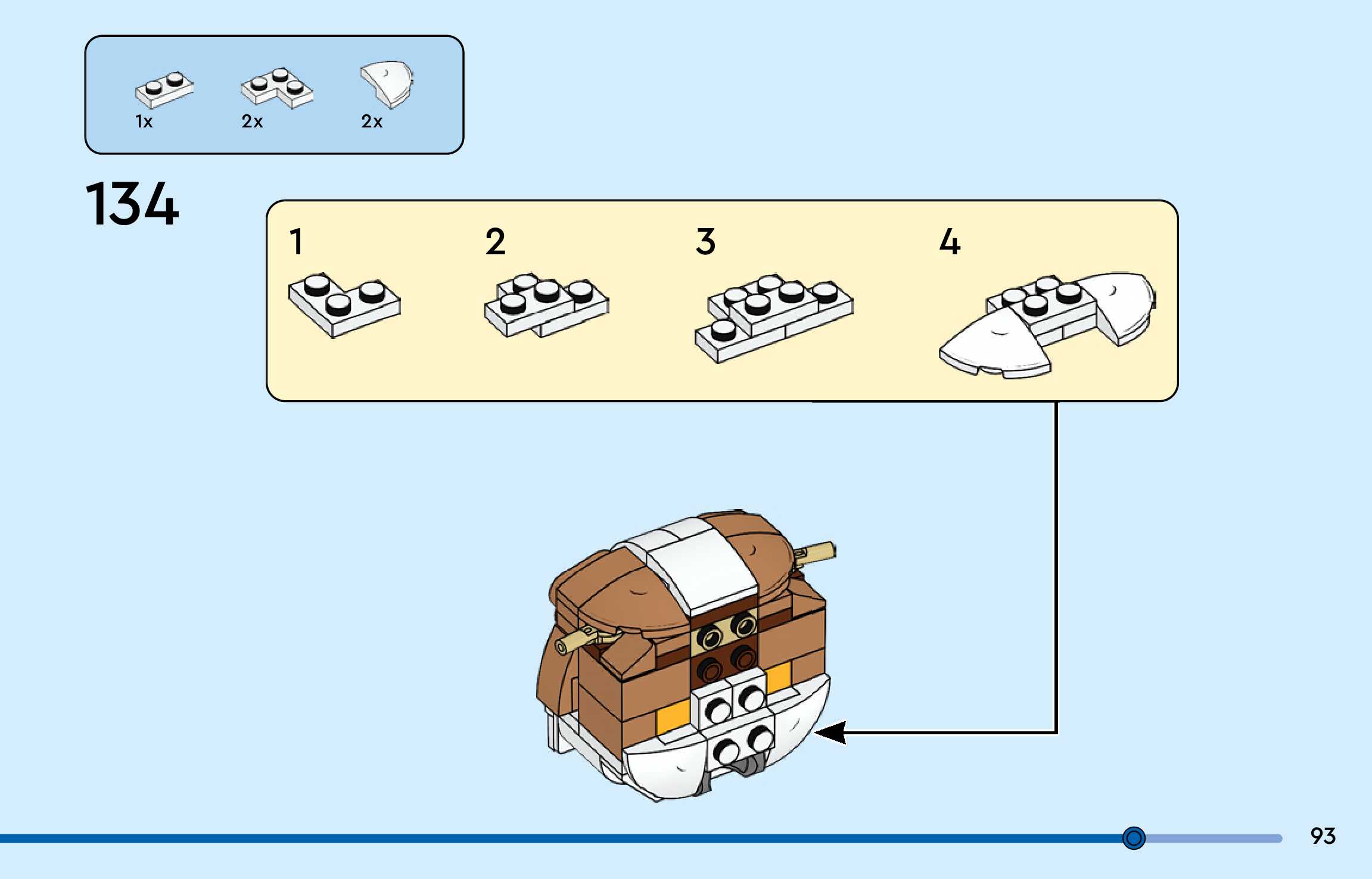 1x
2x
2x

134

1
2
3
4

93